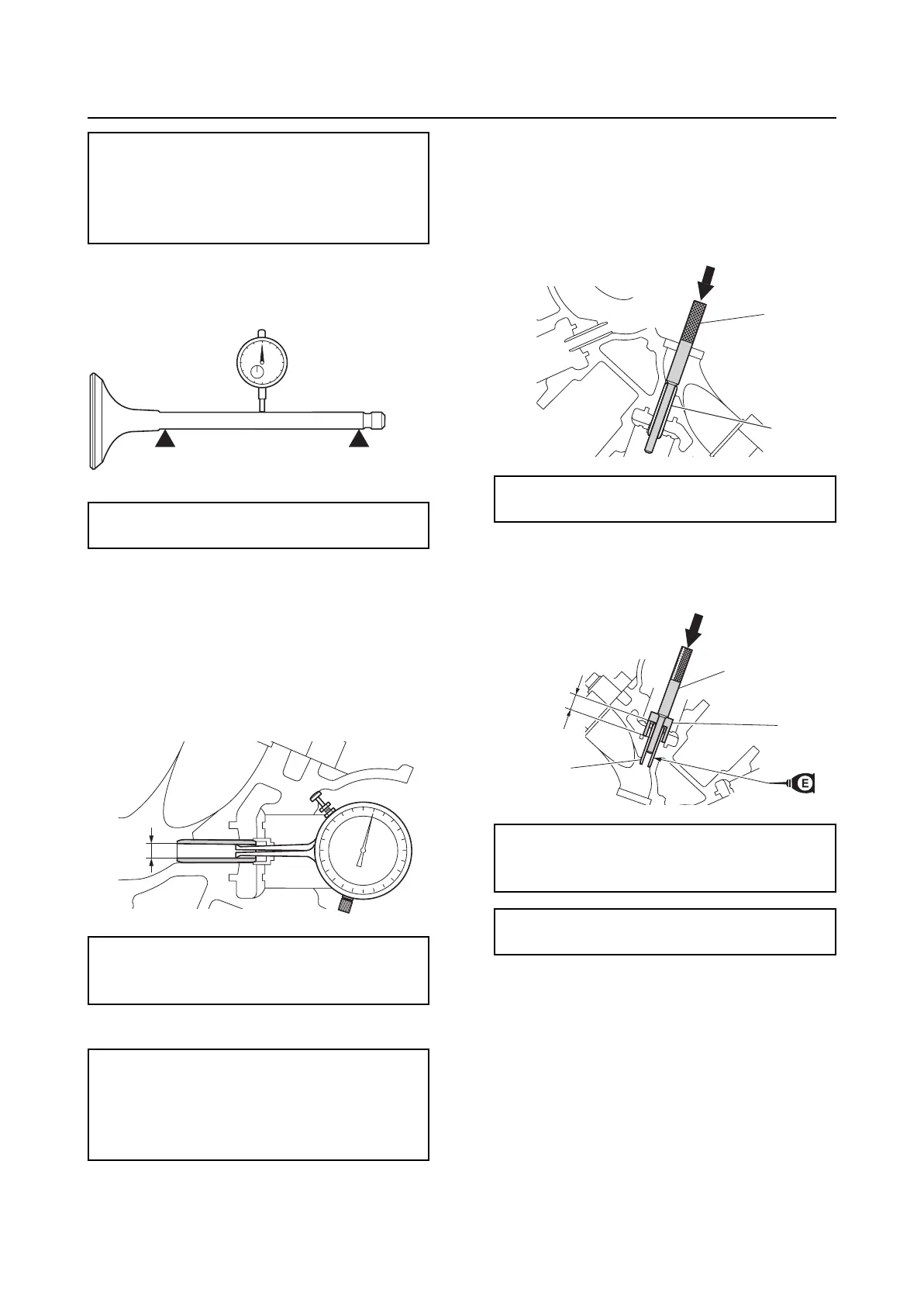 E