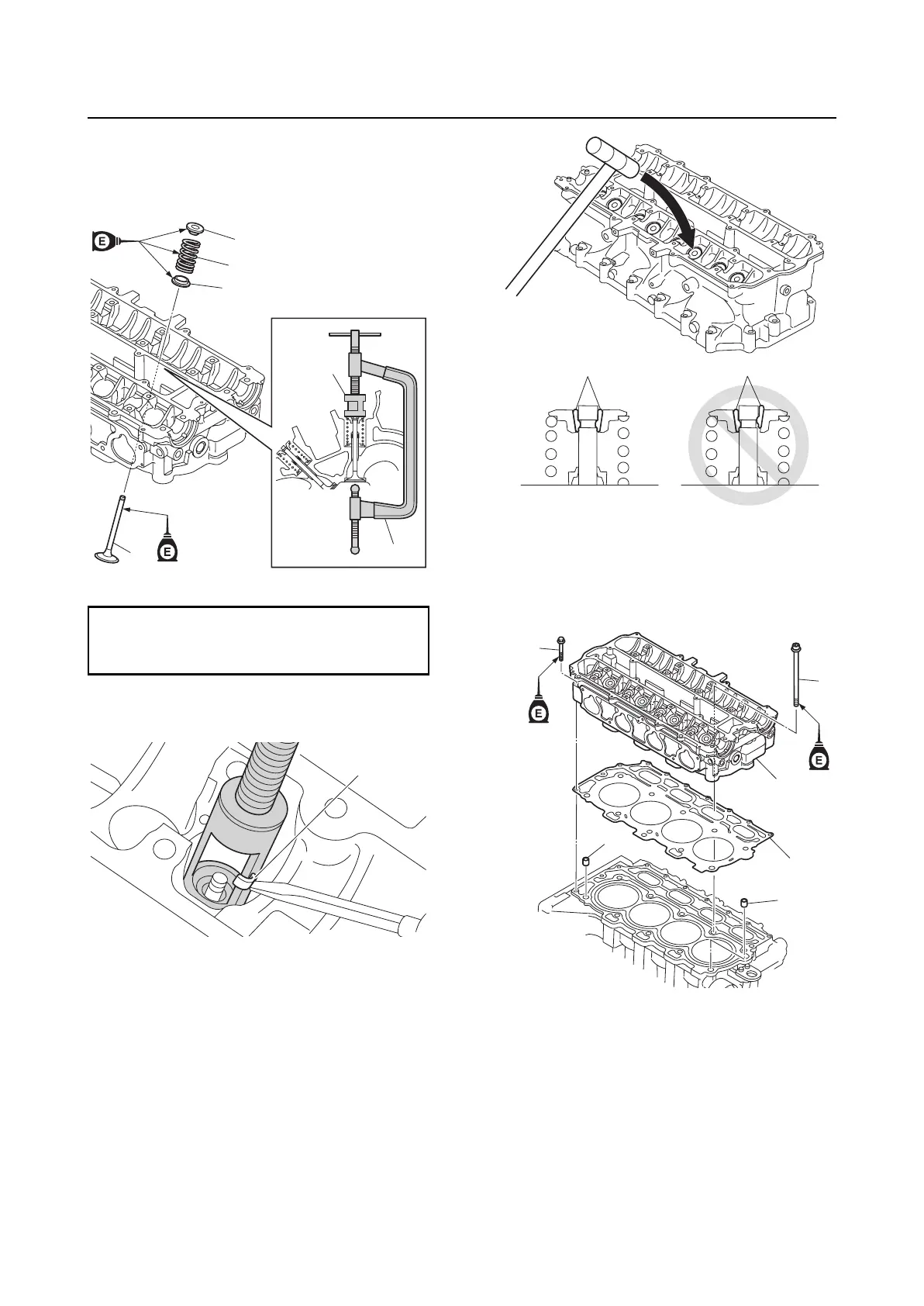 E

E

E

E