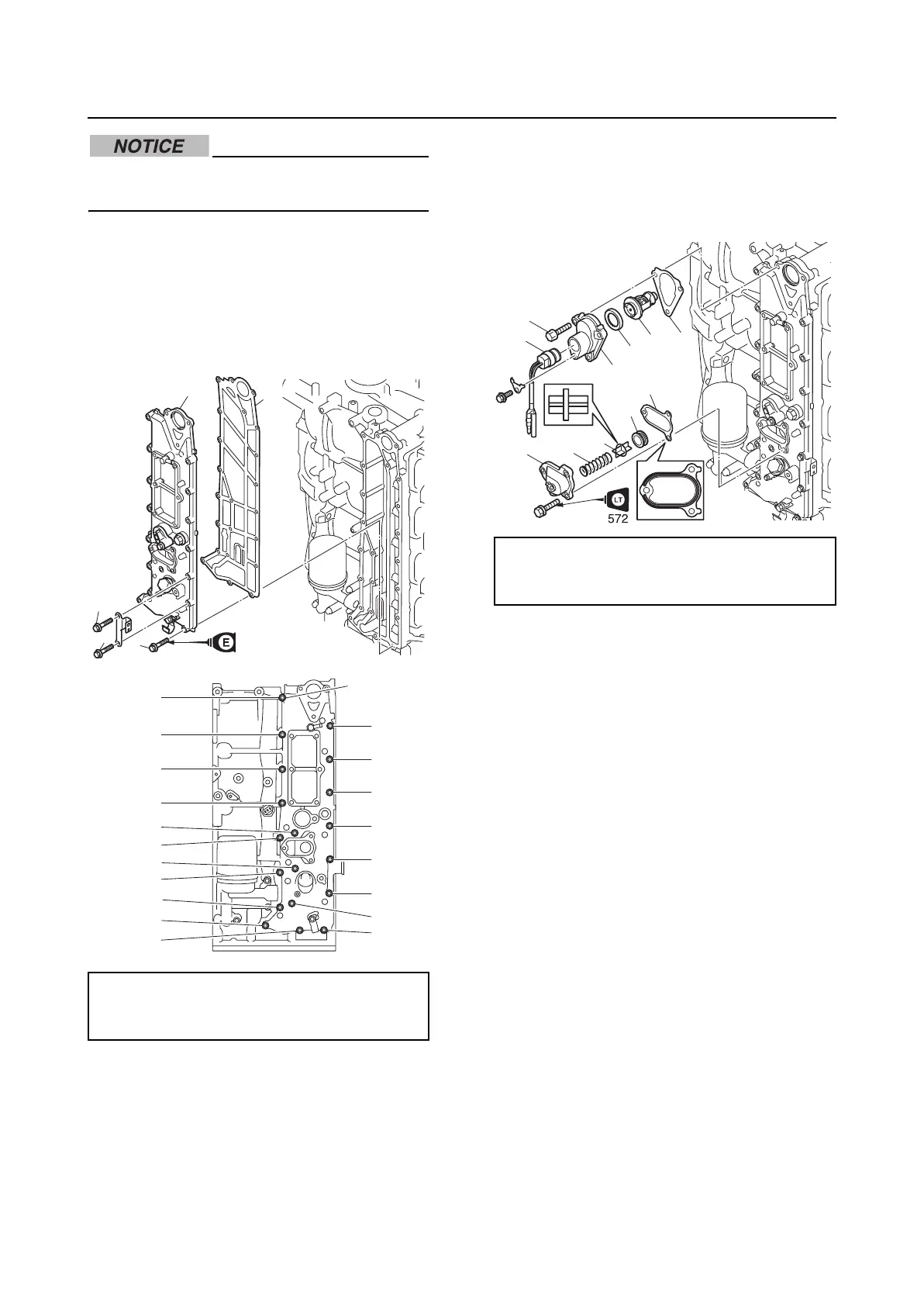 NOTICE

E

LT
572