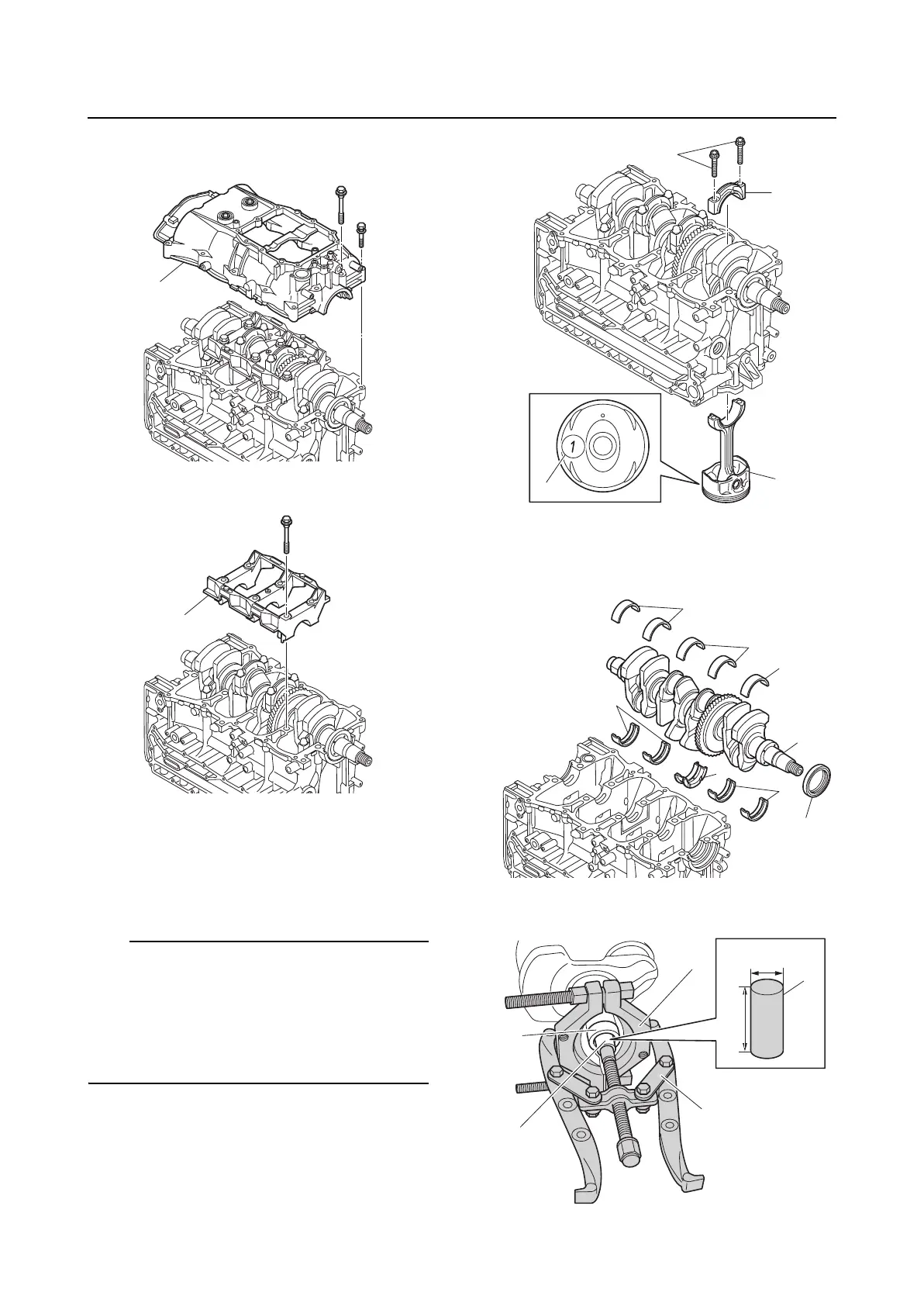 1