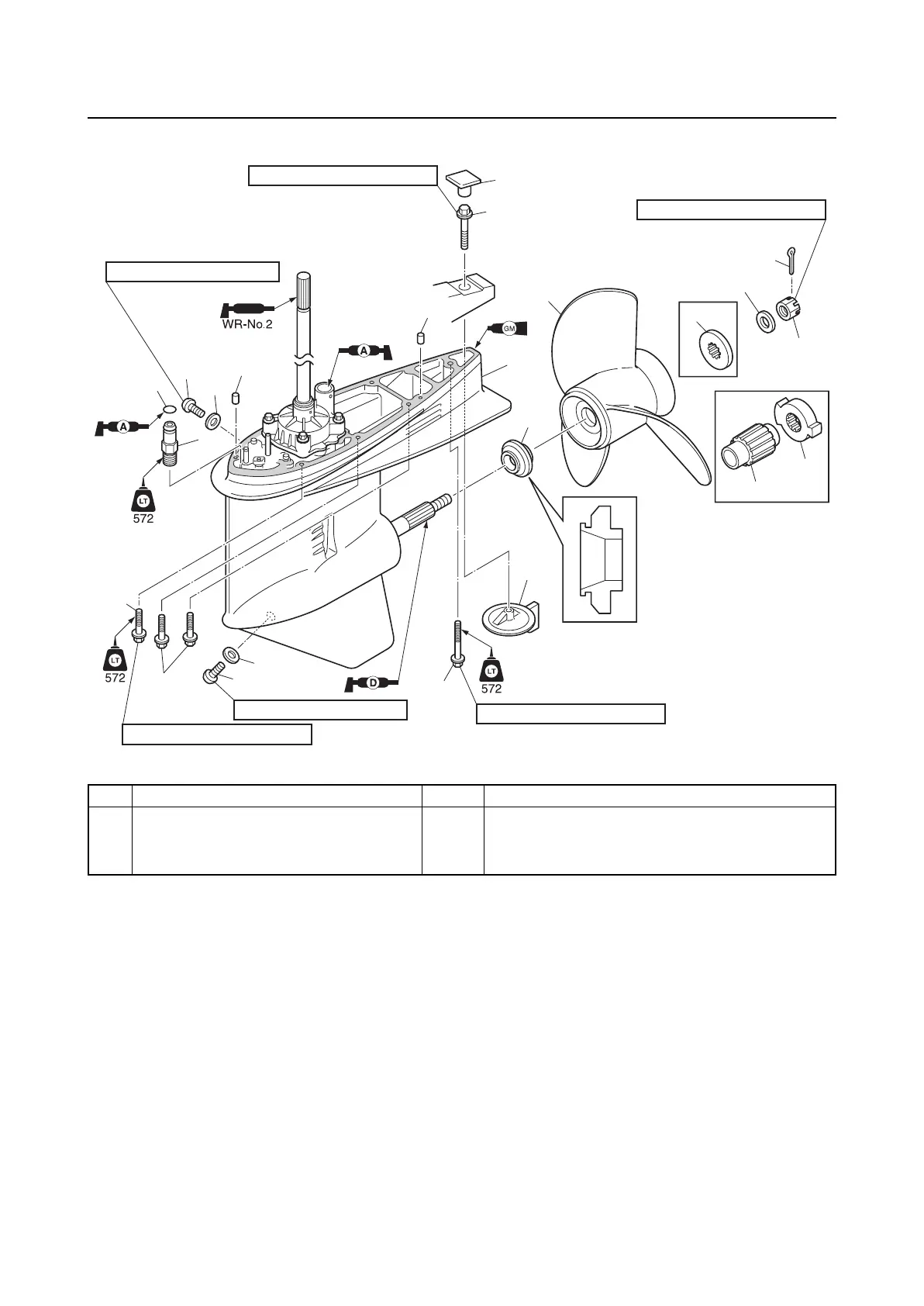 WR-No.2

A

A

GM

LT
572

LT
572

D

LT
572