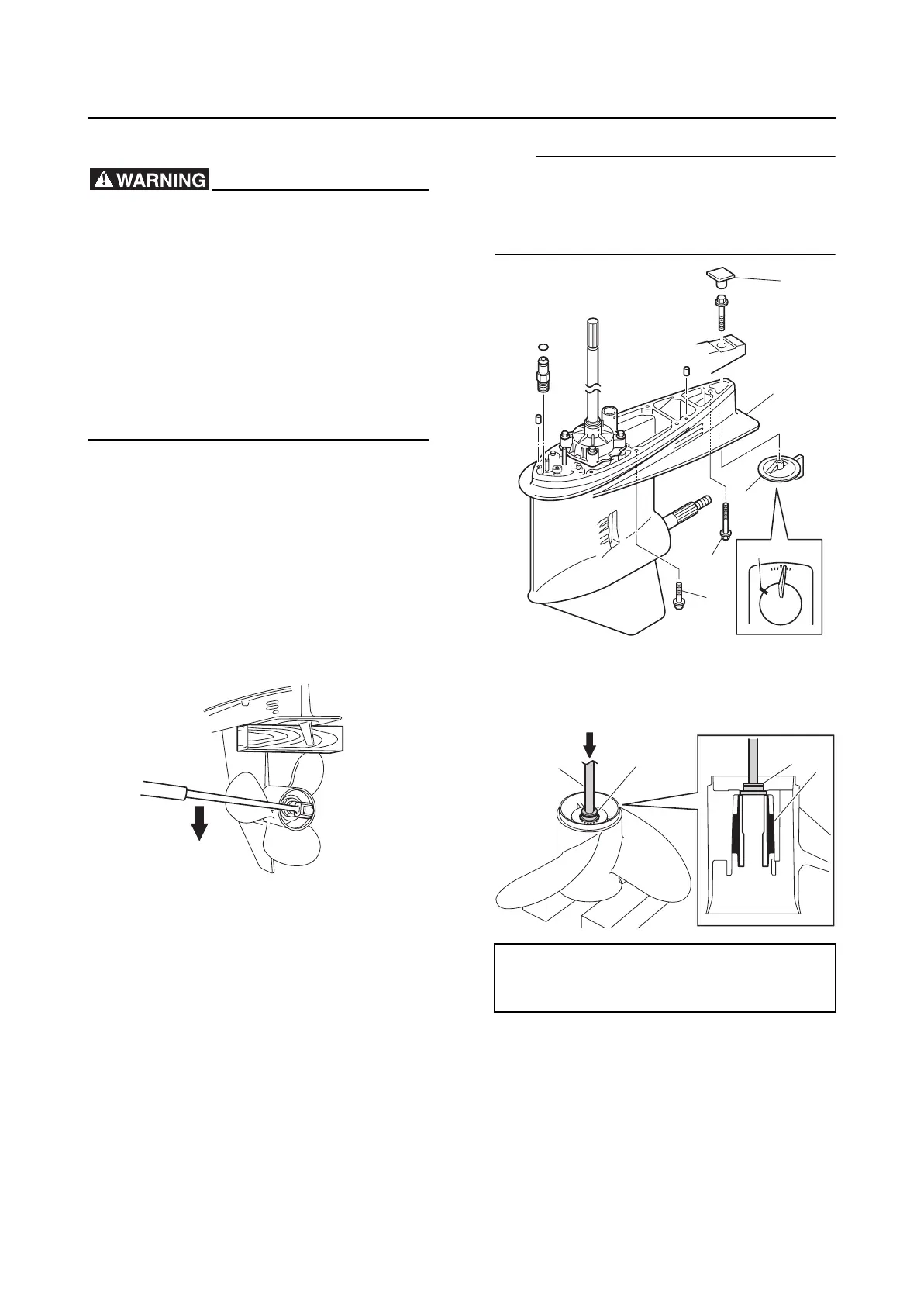 WARNING