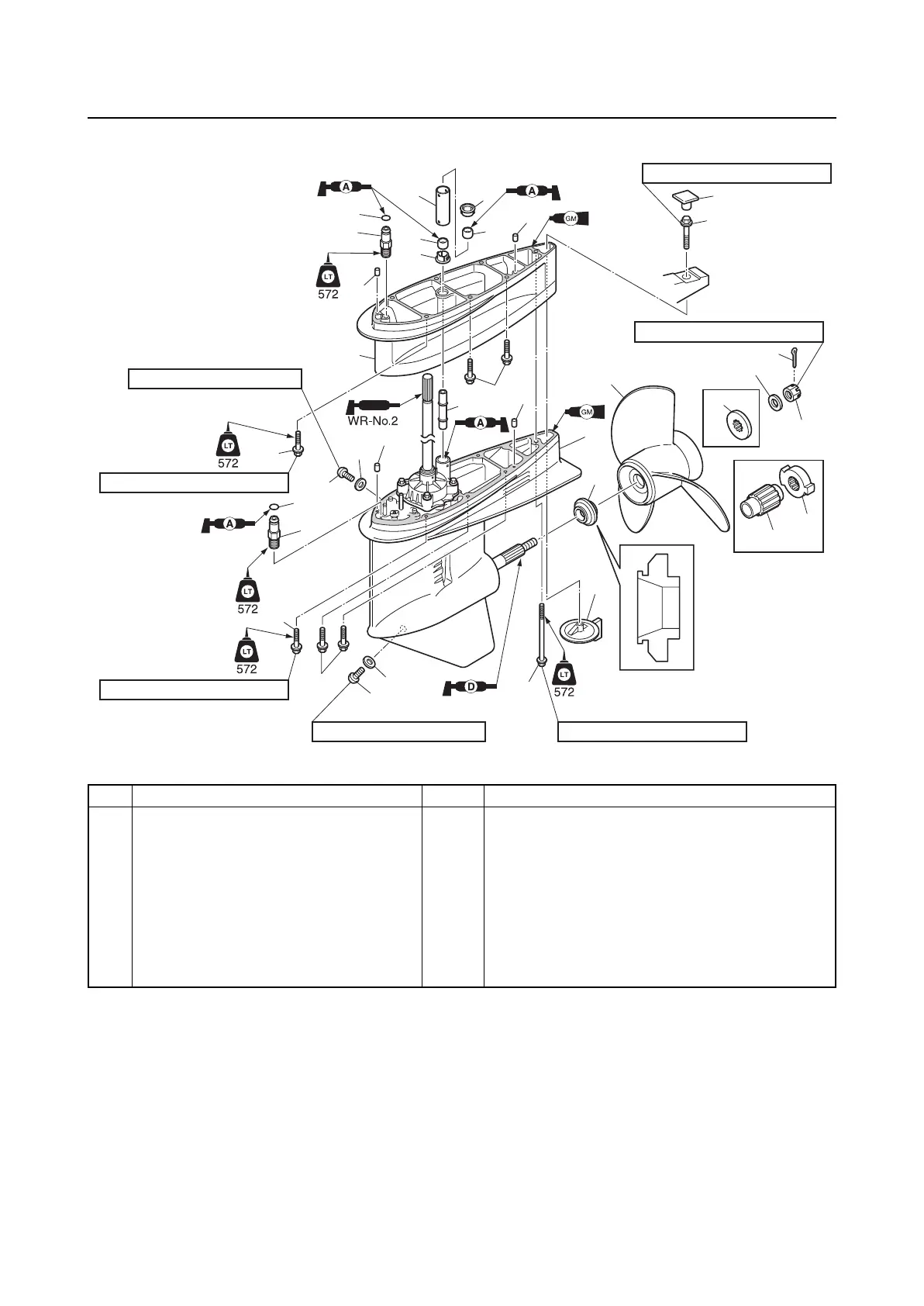 A

A

GM

LT
572

WR-No.2

A

GM

LT
572

A

LT
572

LT
572

D

LT
572