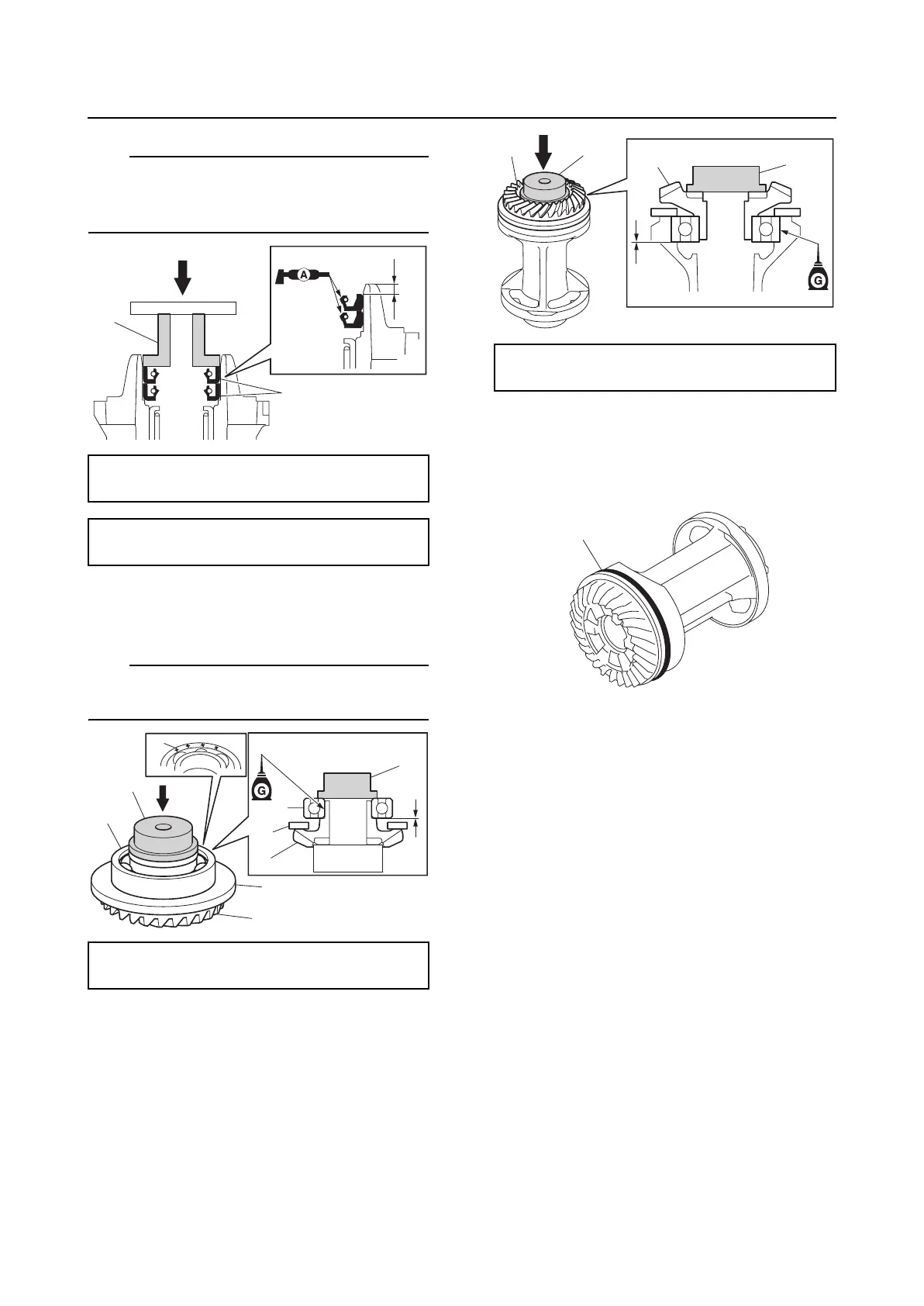 A
G
G