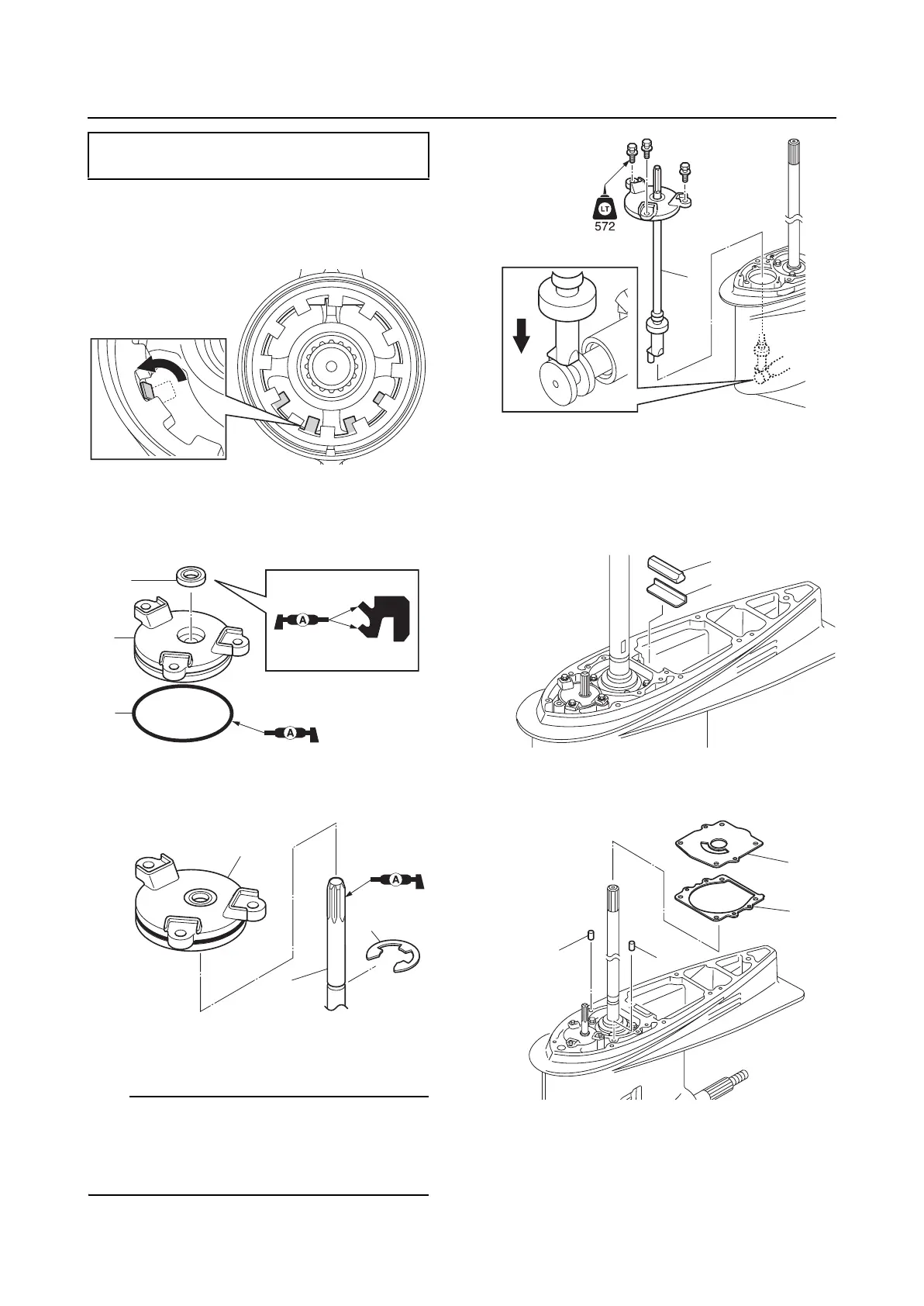 LT
572

A

A

A