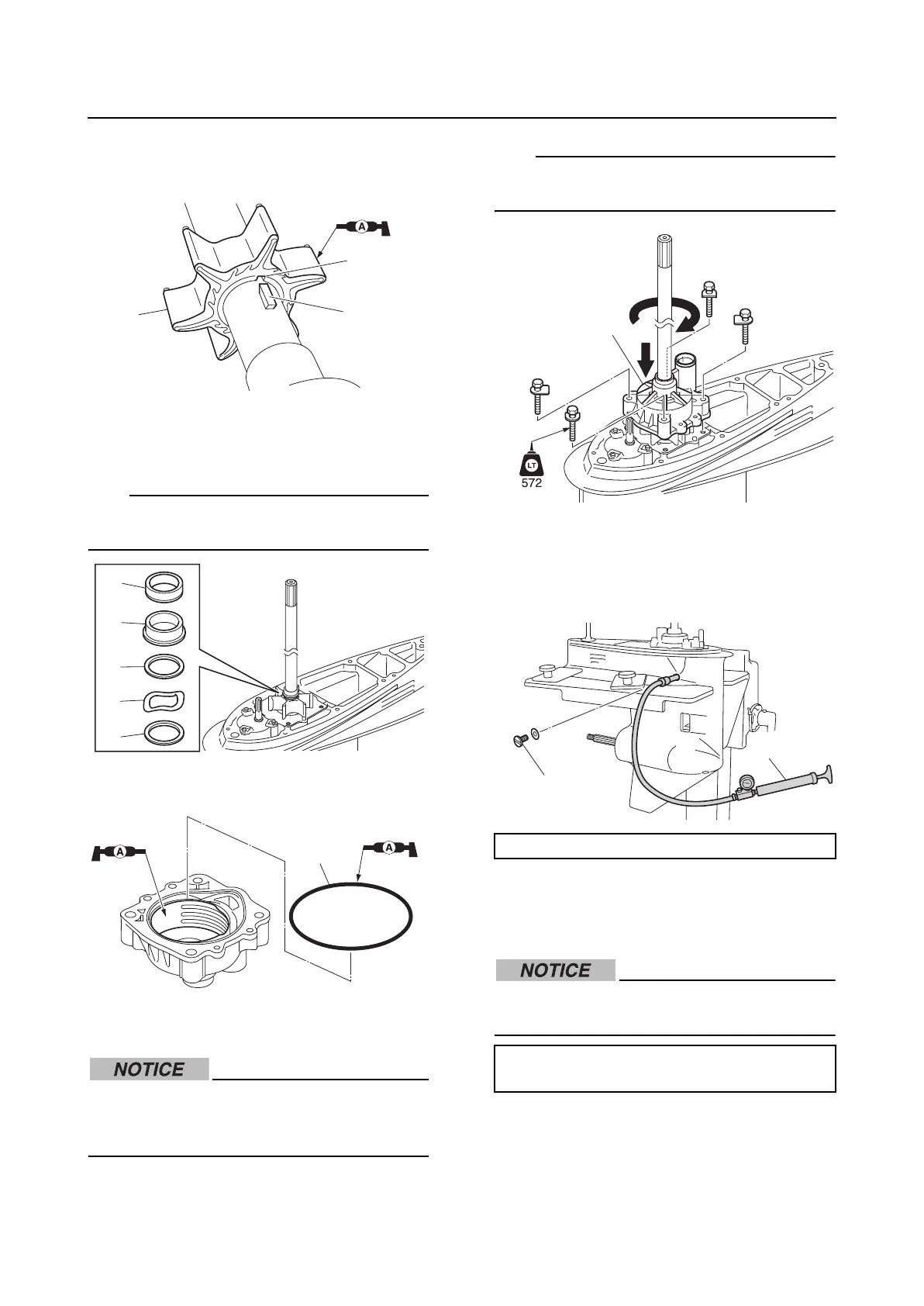 A

LT
572

A

A

NOTICE

NOTICE