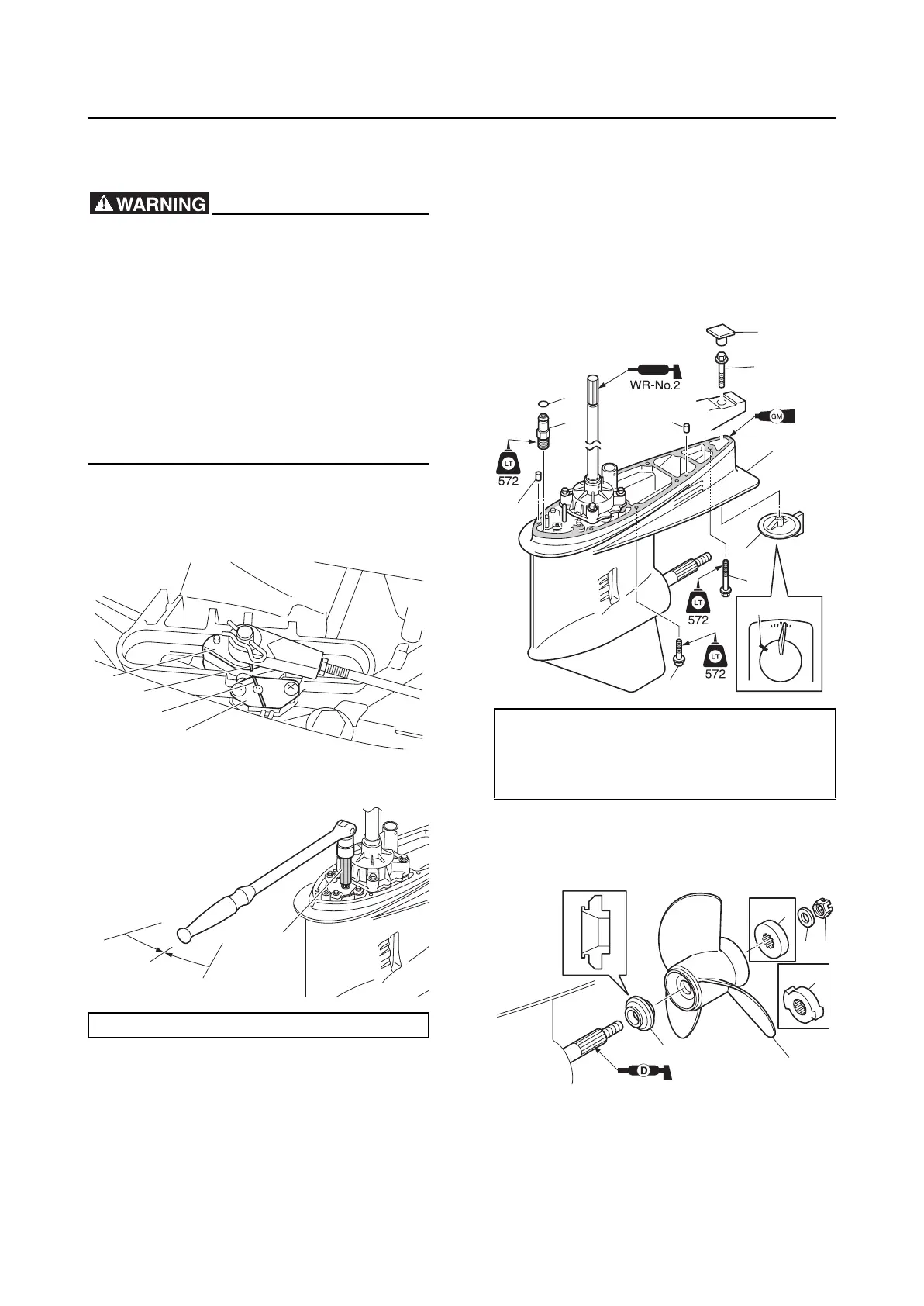 WARNING

WR-No.2

GM

LT
572

LT
572

LT
572

D