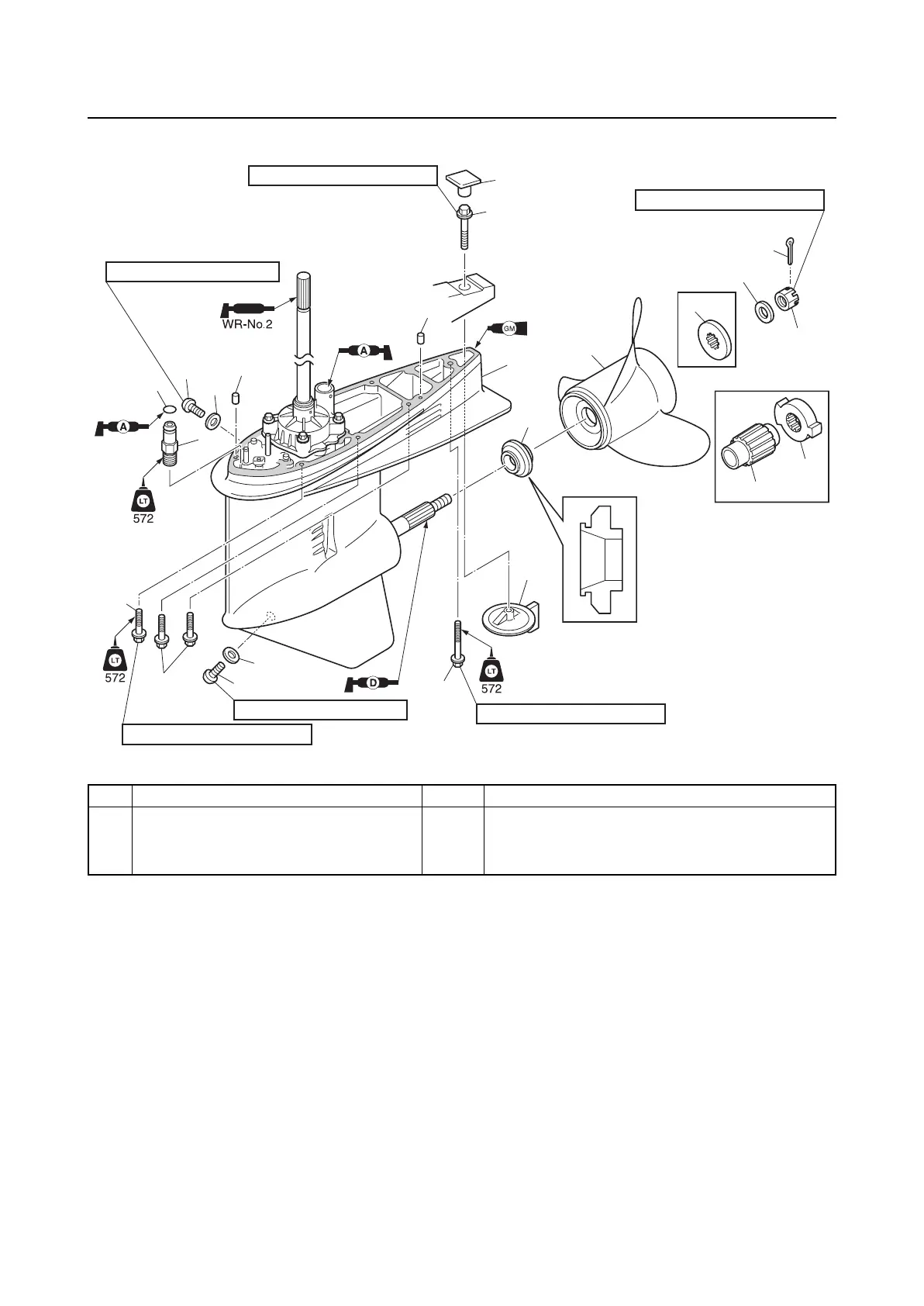 WR-No.2

A

A

GM

LT
572

LT
572

D

LT
572