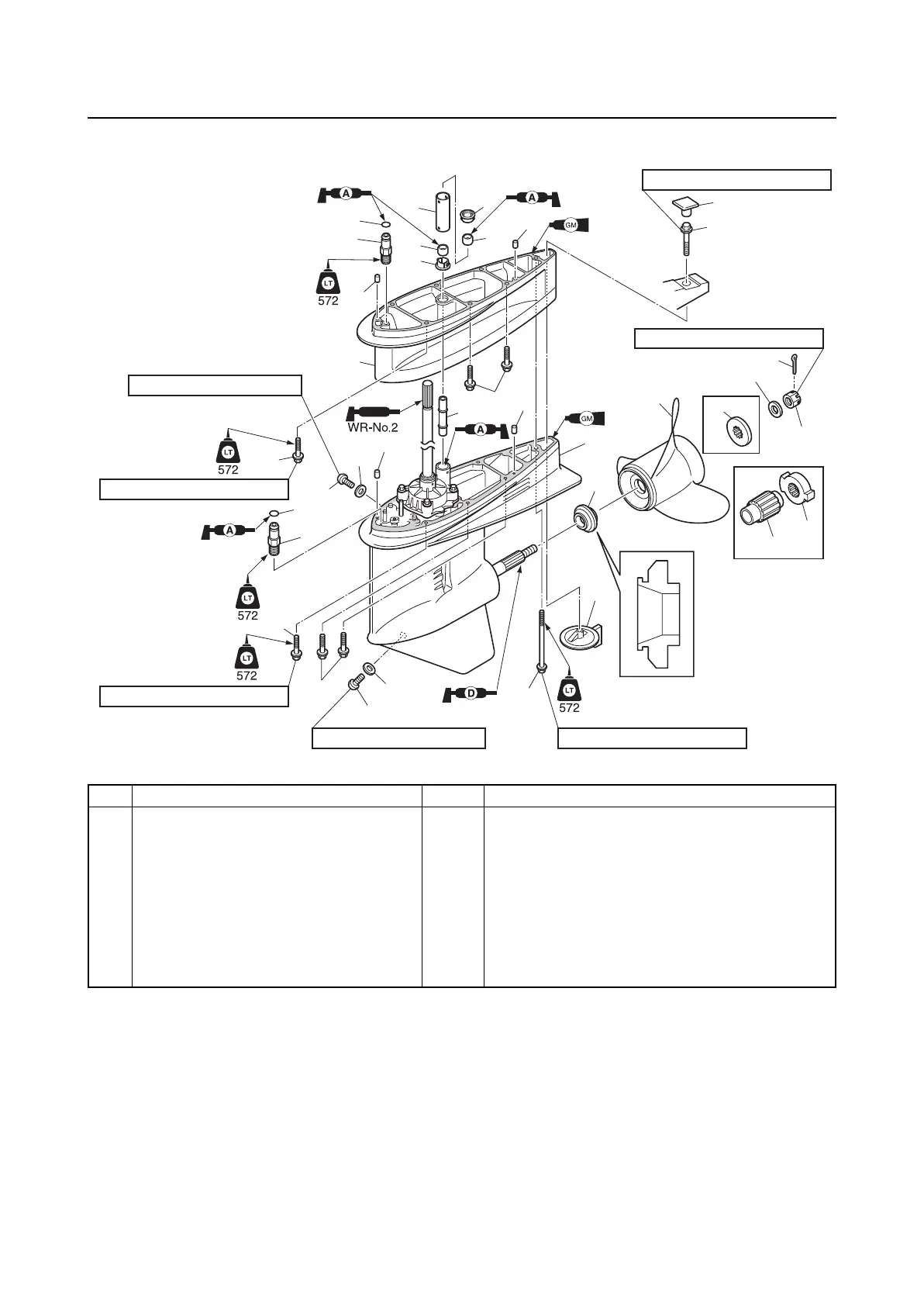 A

A

GM

LT
572

WR-No.2

A

GM

LT
572

A

LT
572

LT
572

D

LT
572