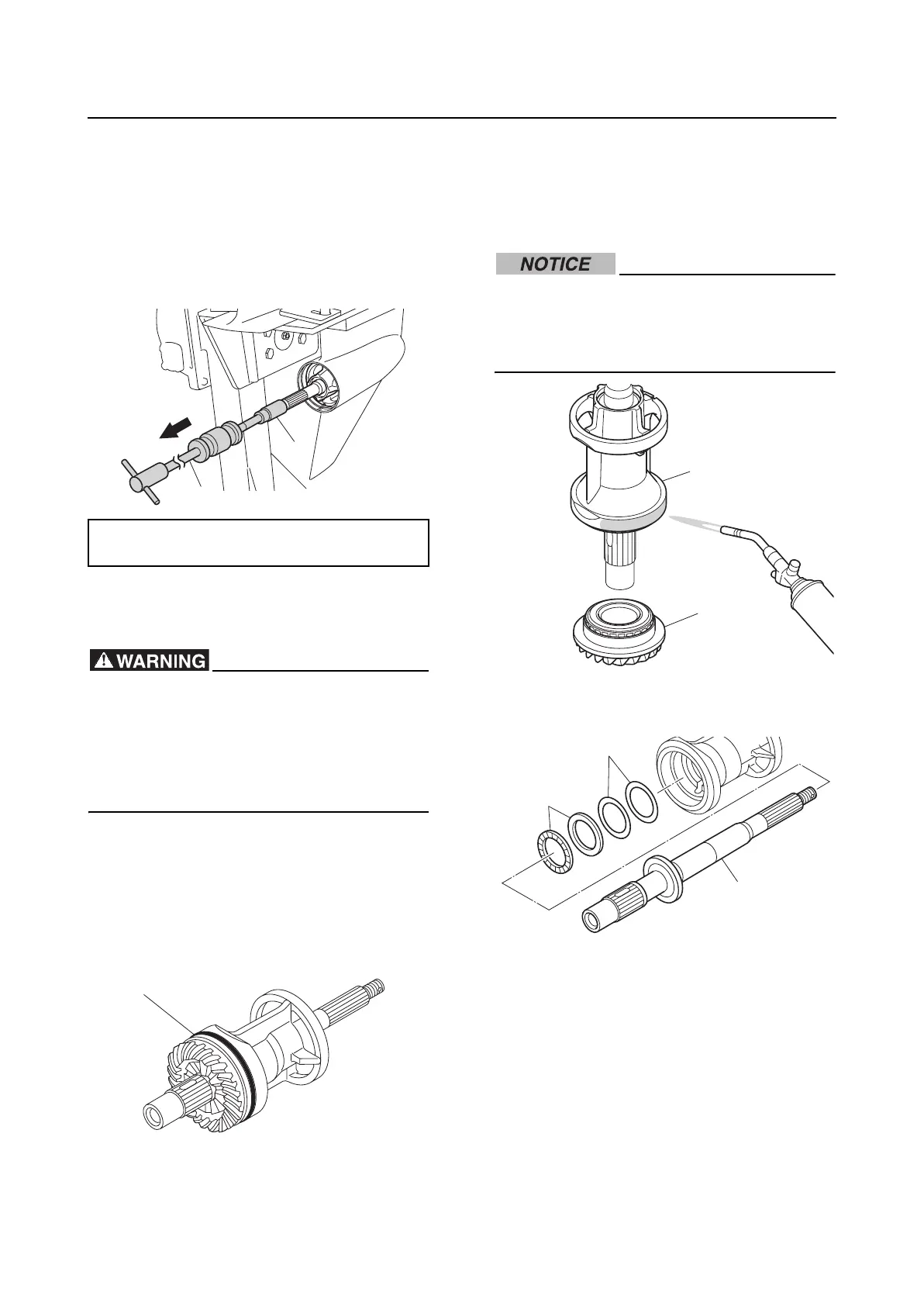 NOTICE

WARNING