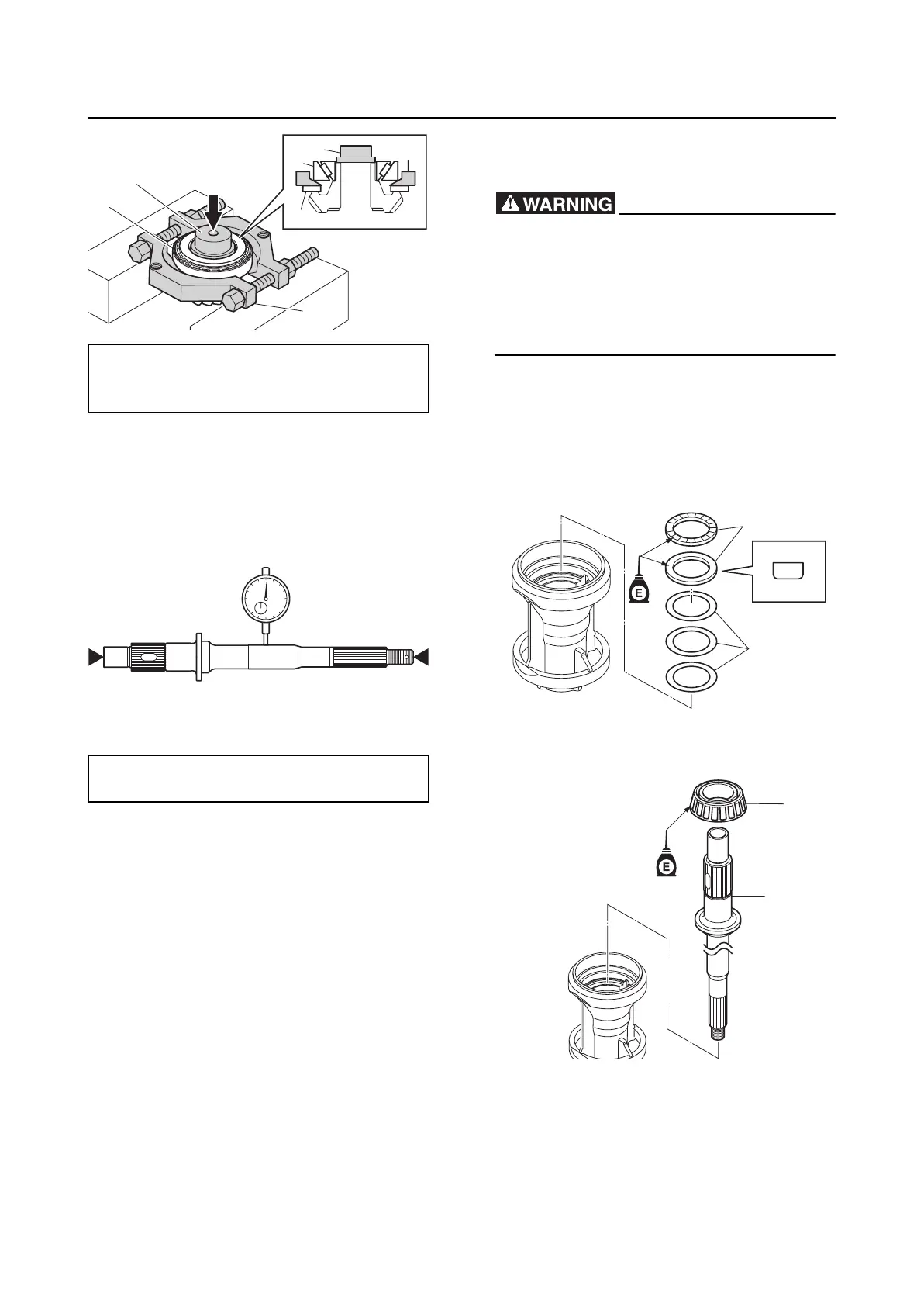 WARNING

E

E