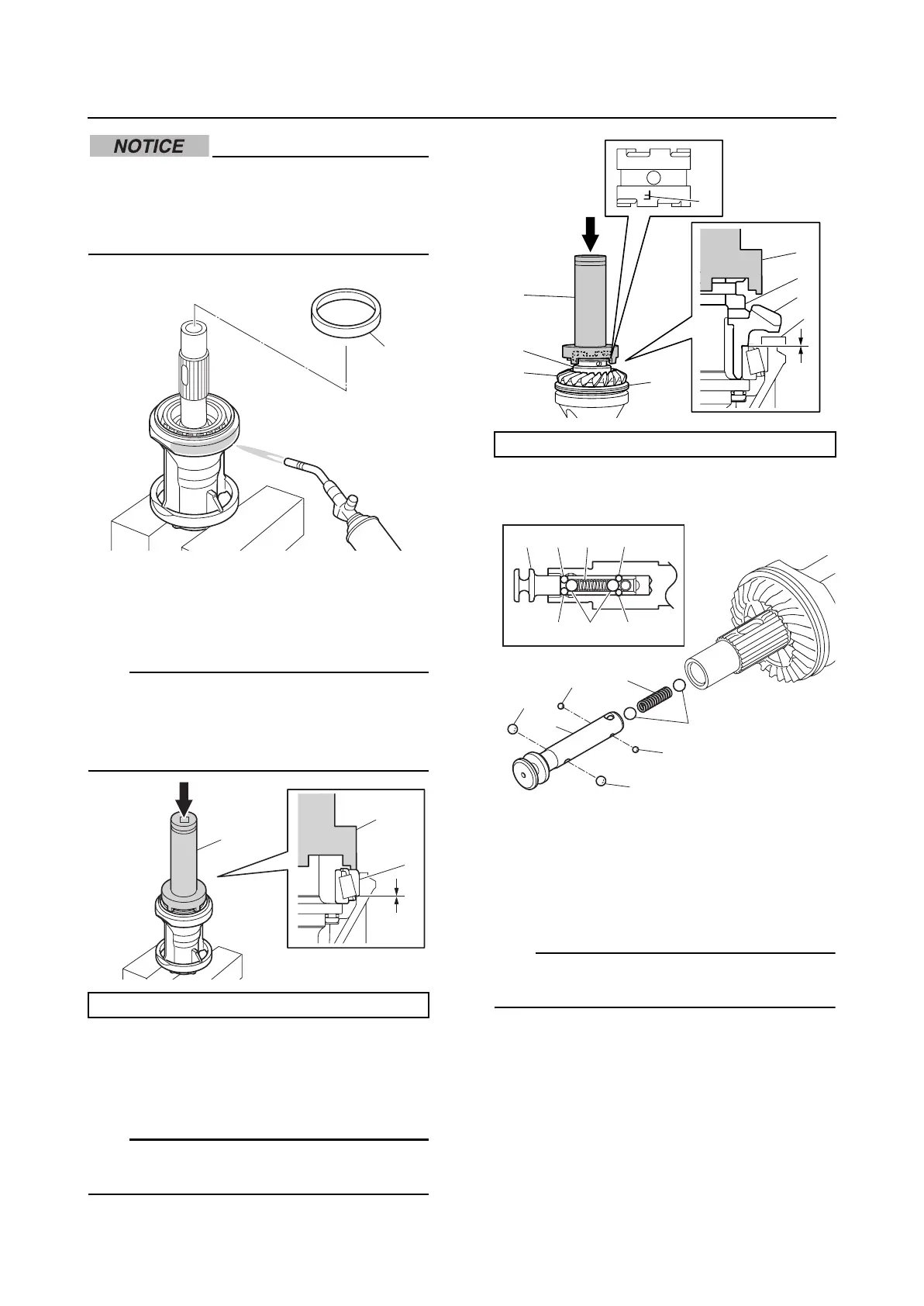 NOTICE