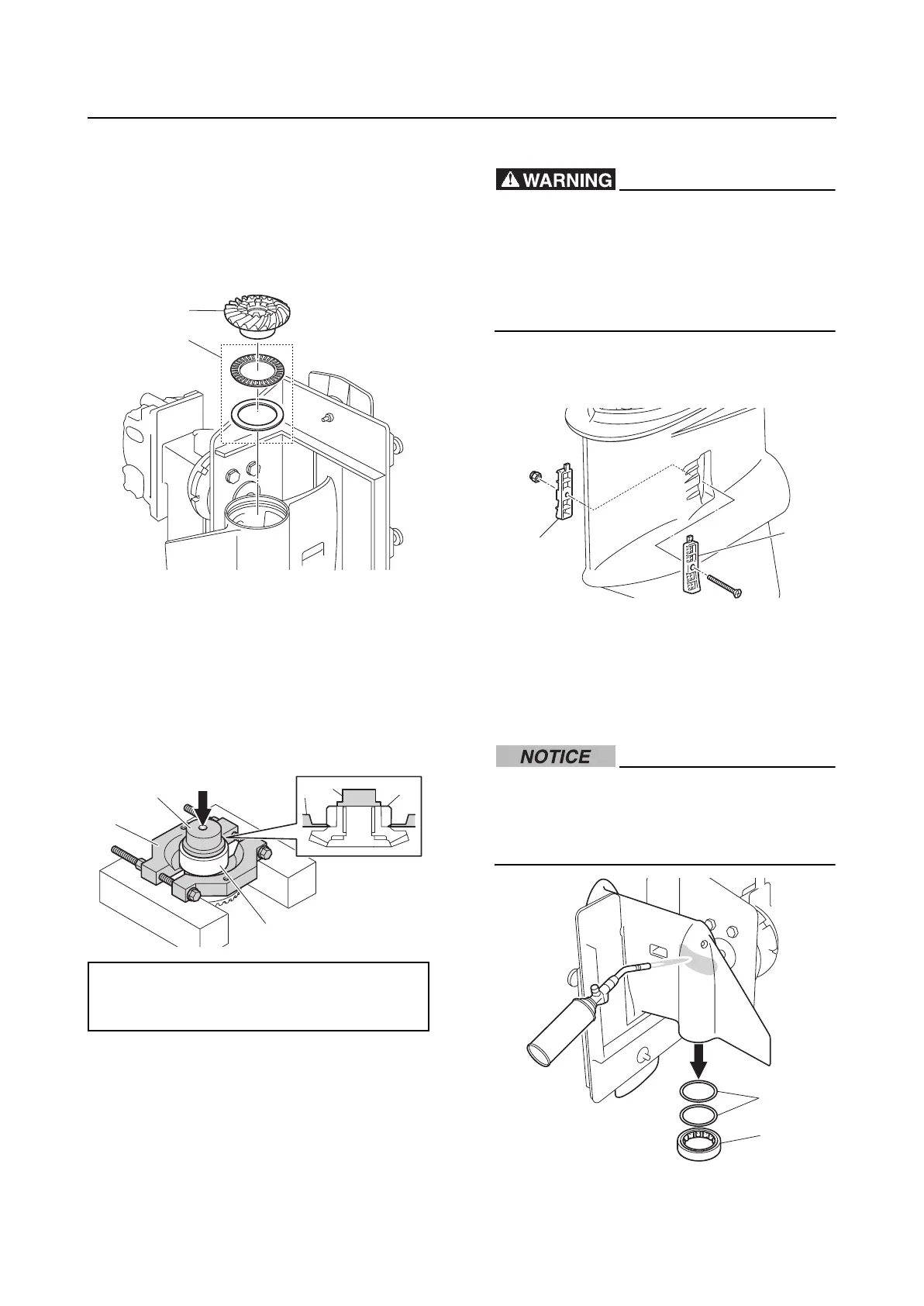 WARNING

NOTICE