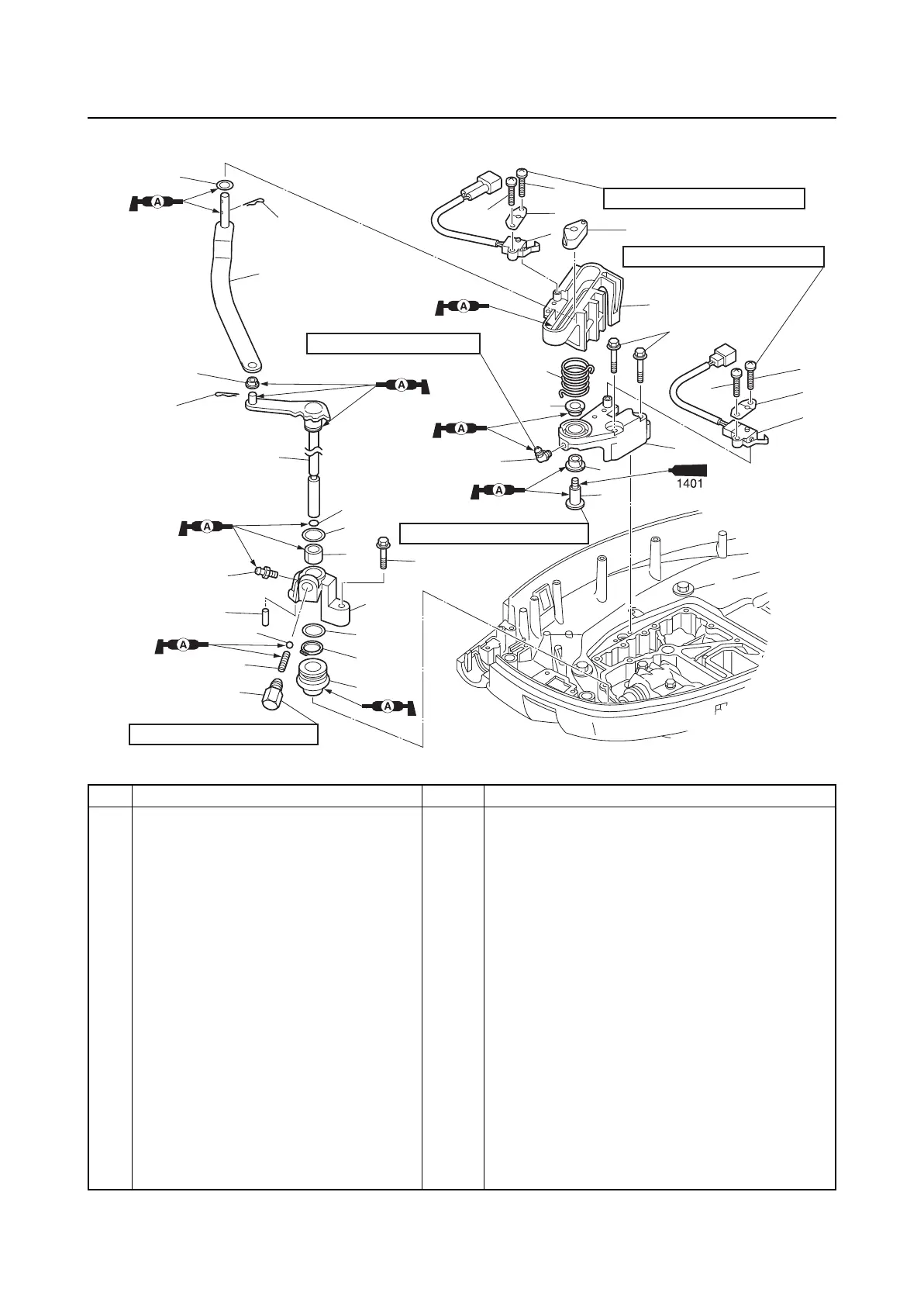 A

A

A

A

A

A

A

A

1401