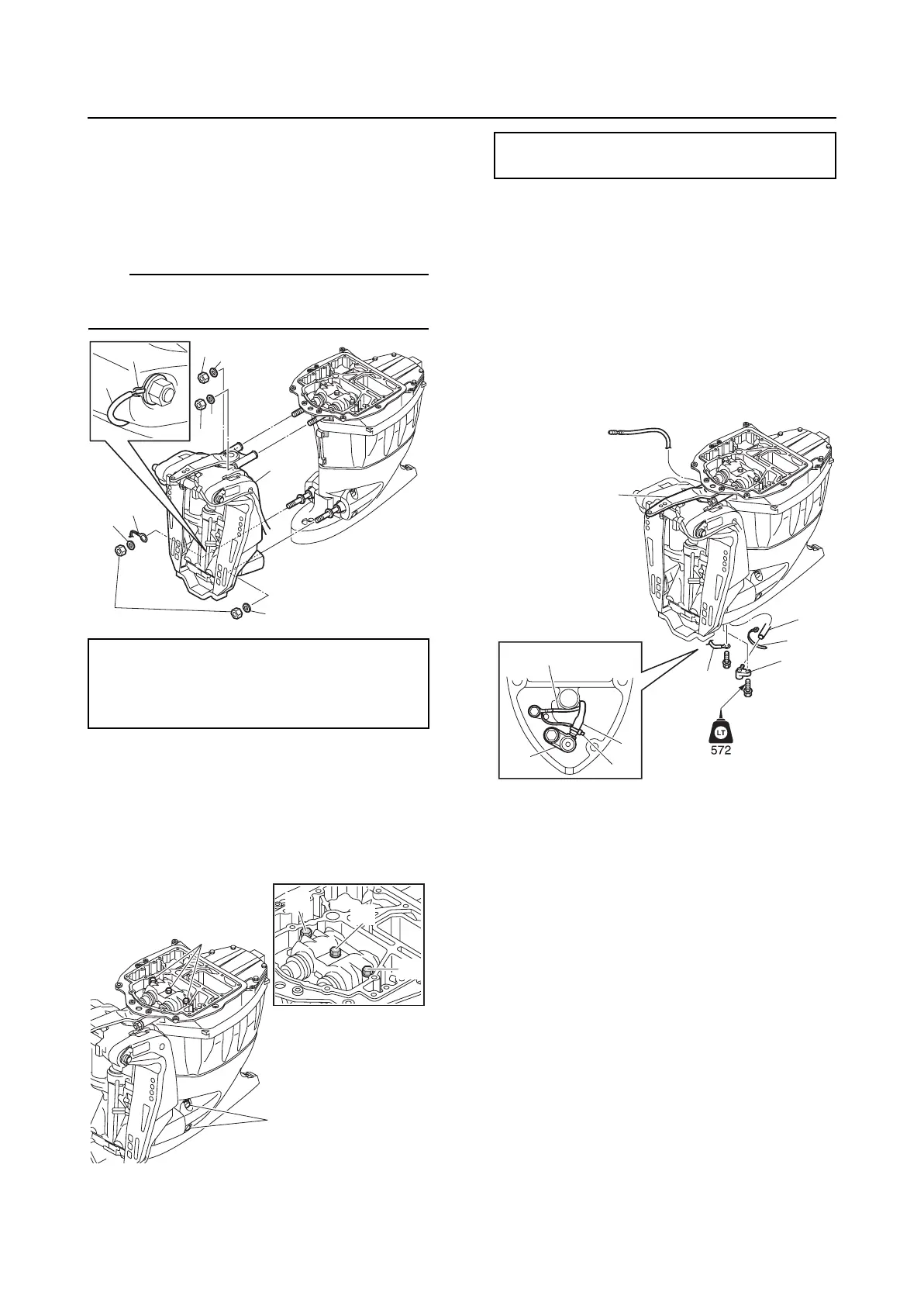 LT
572