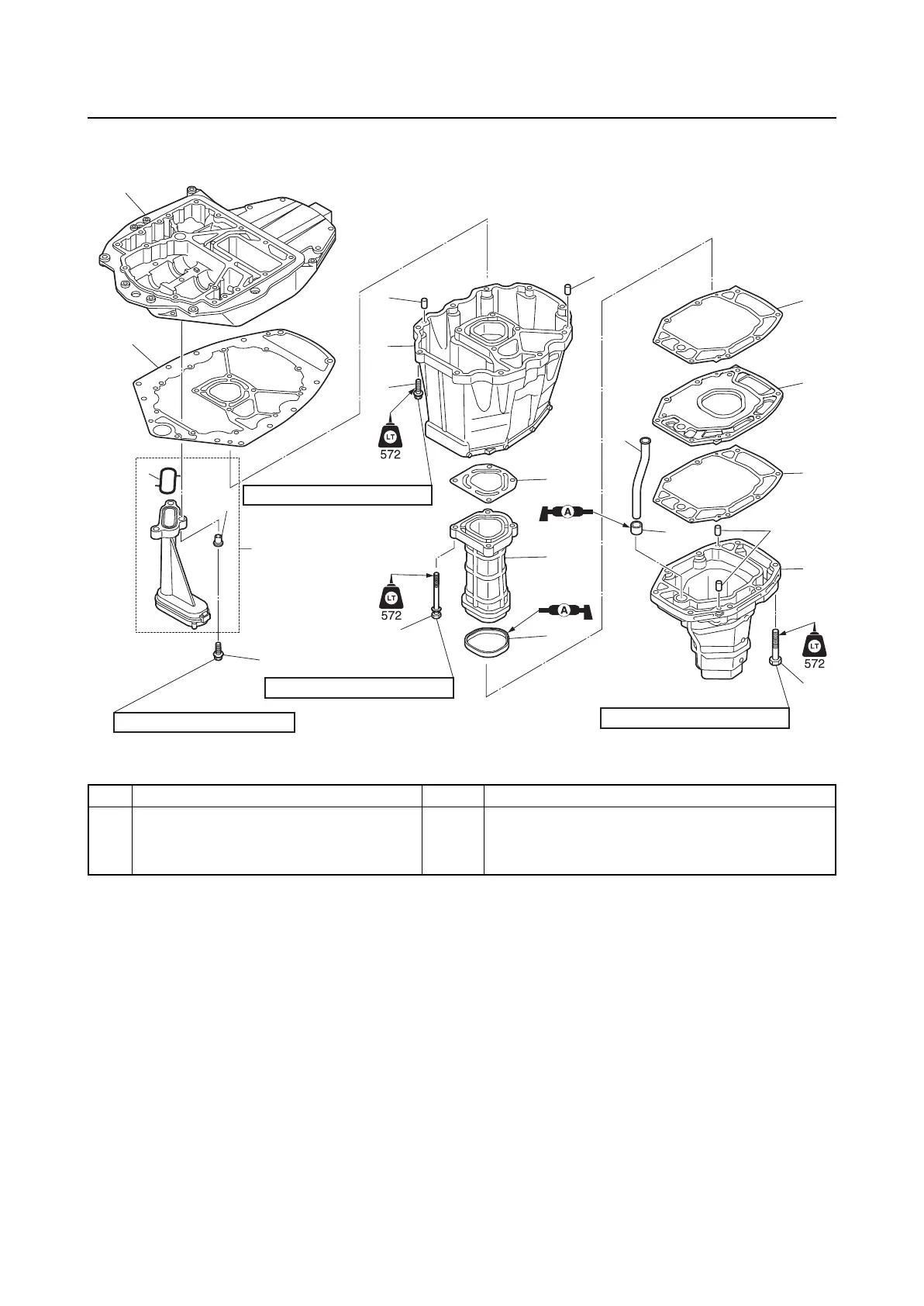 LT
572

LT
572

A

A

LT
572