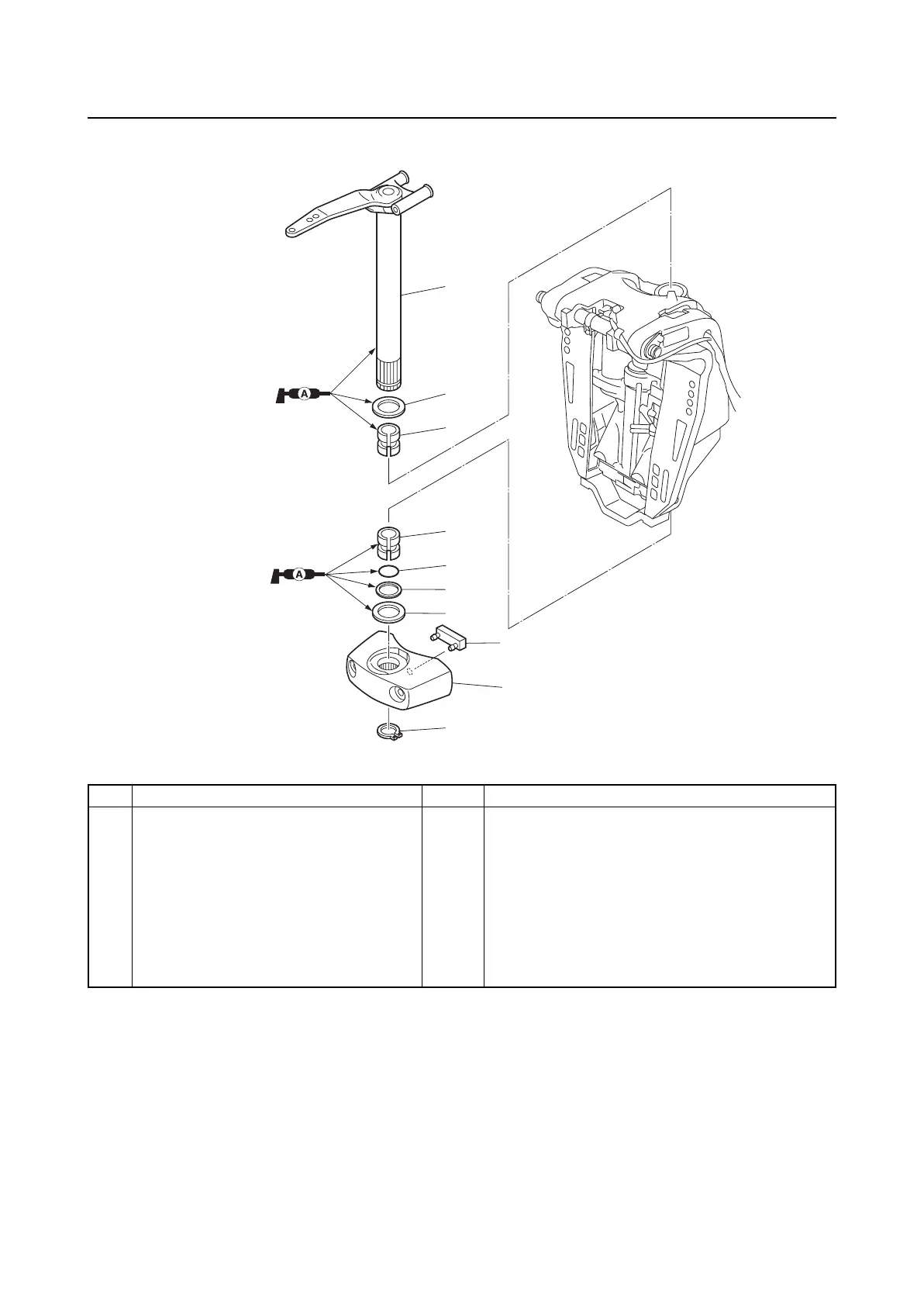 A

A