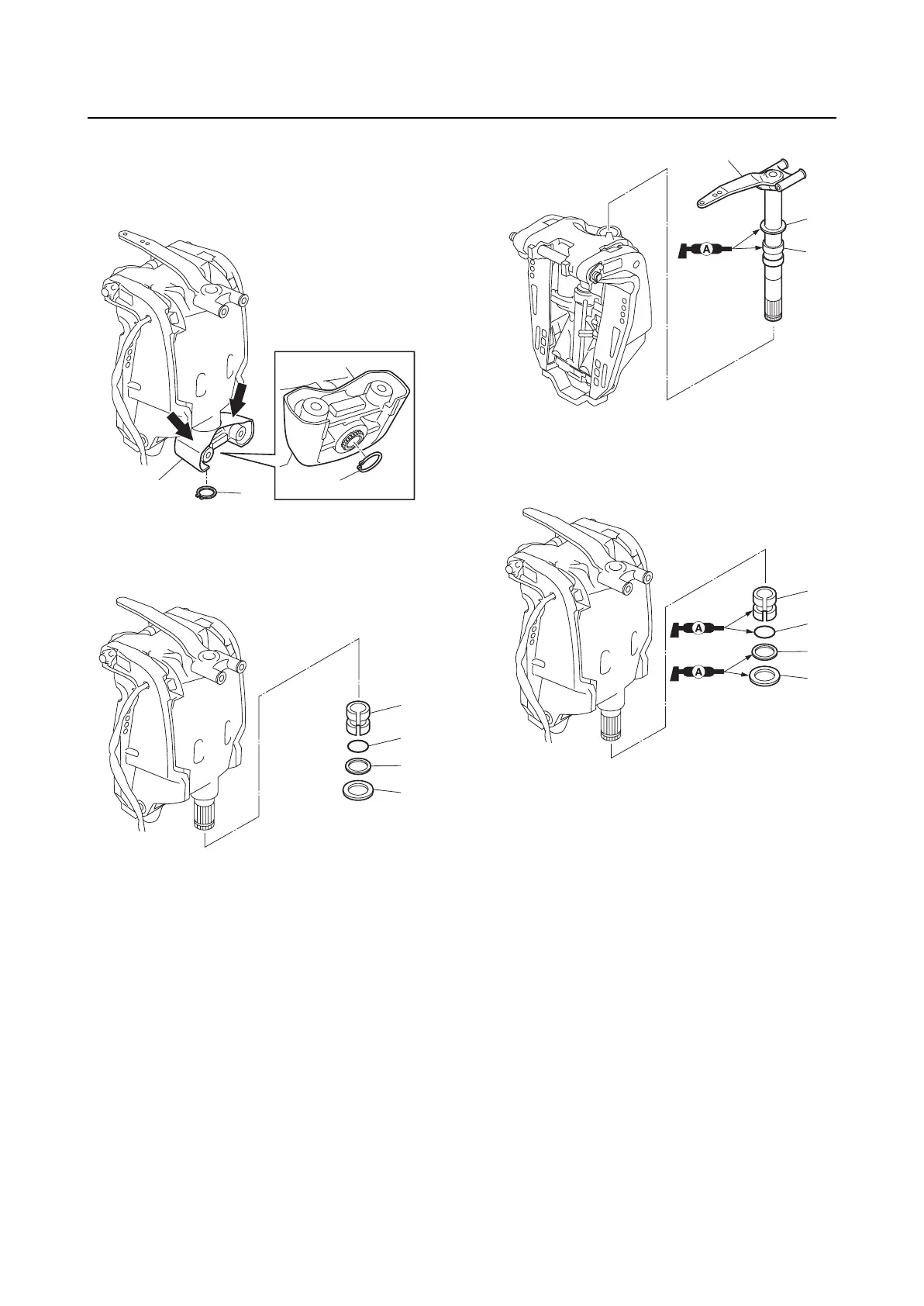 A

A

A