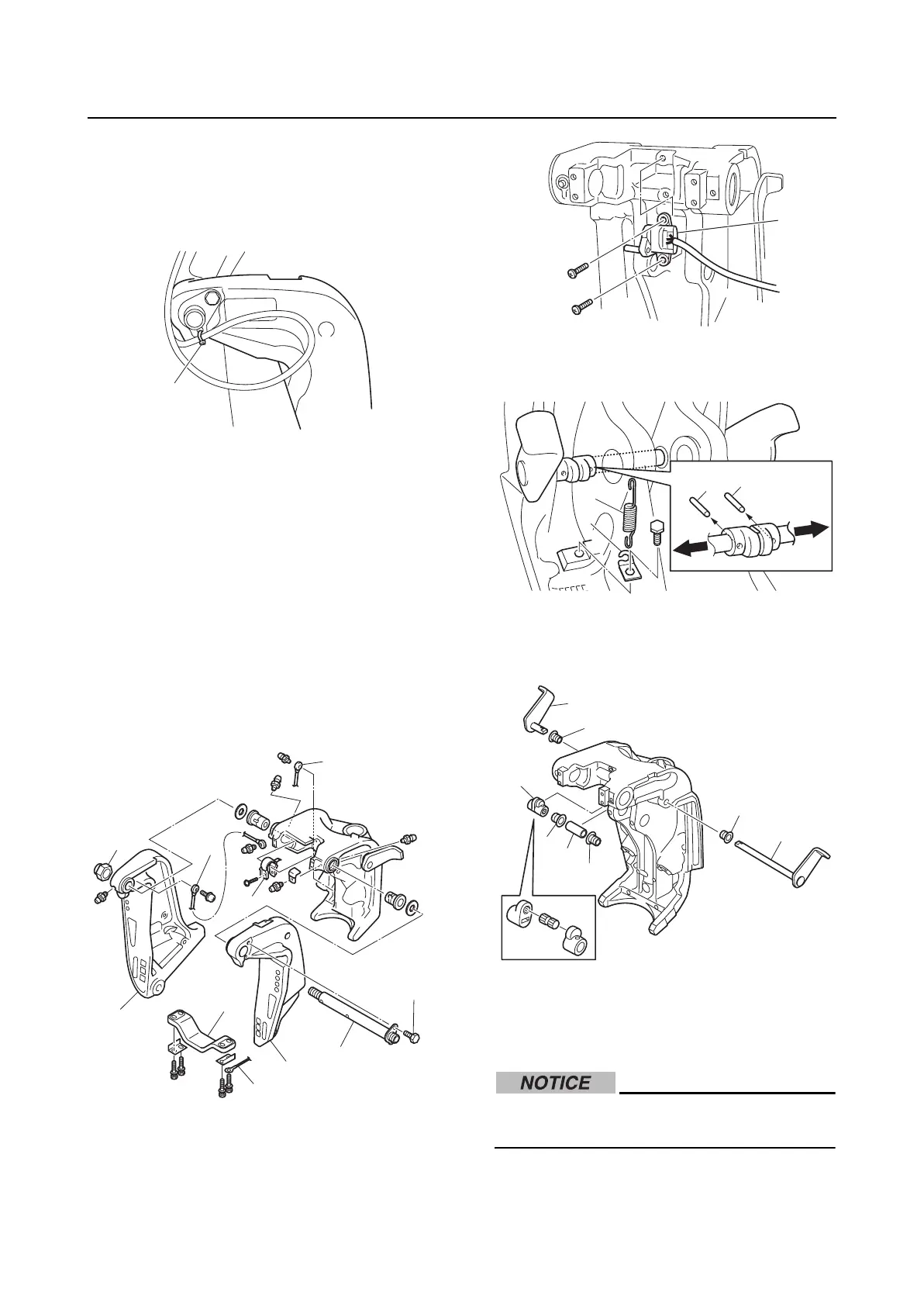 NOTICE