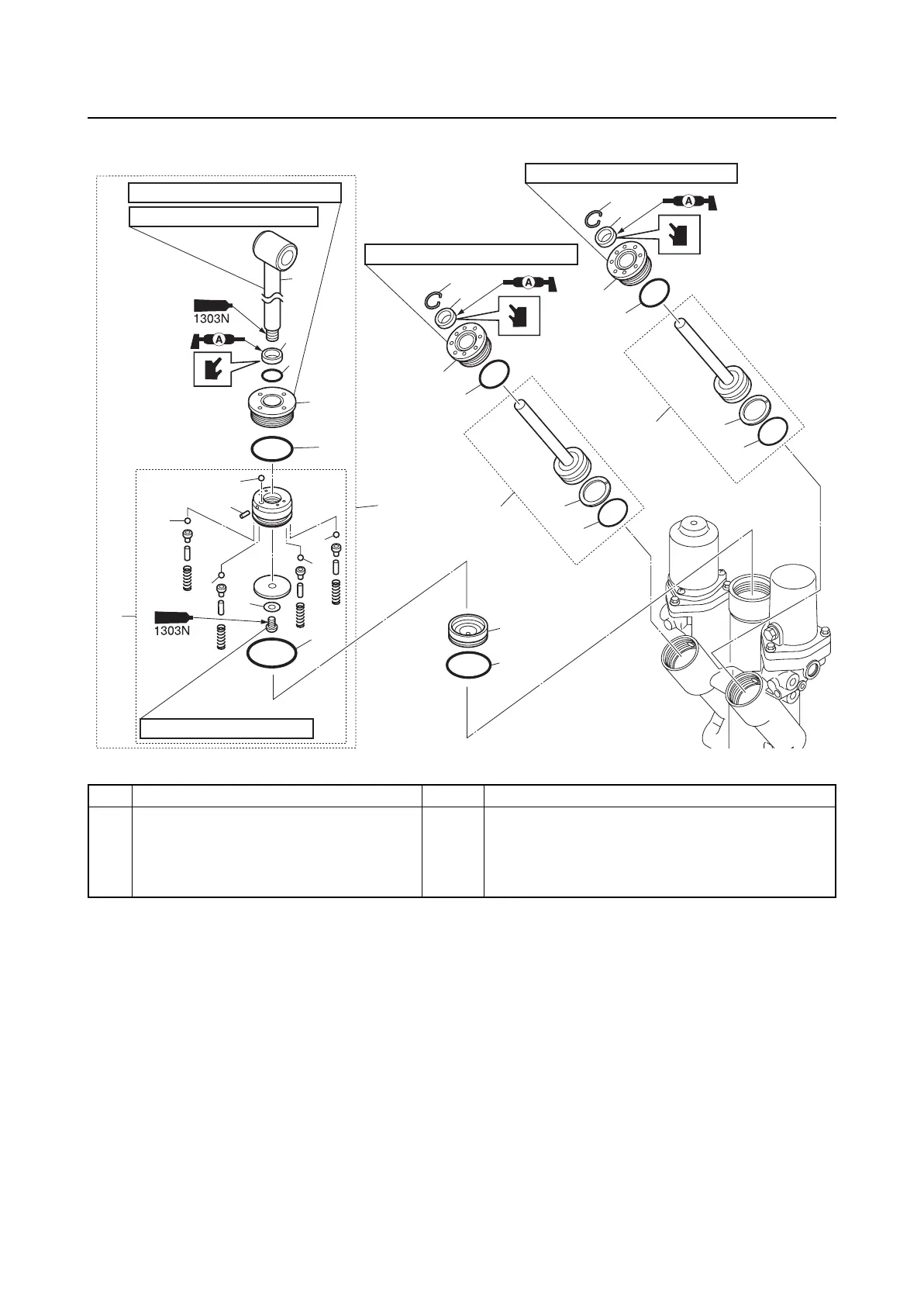 1303N

A

A

A

1303N