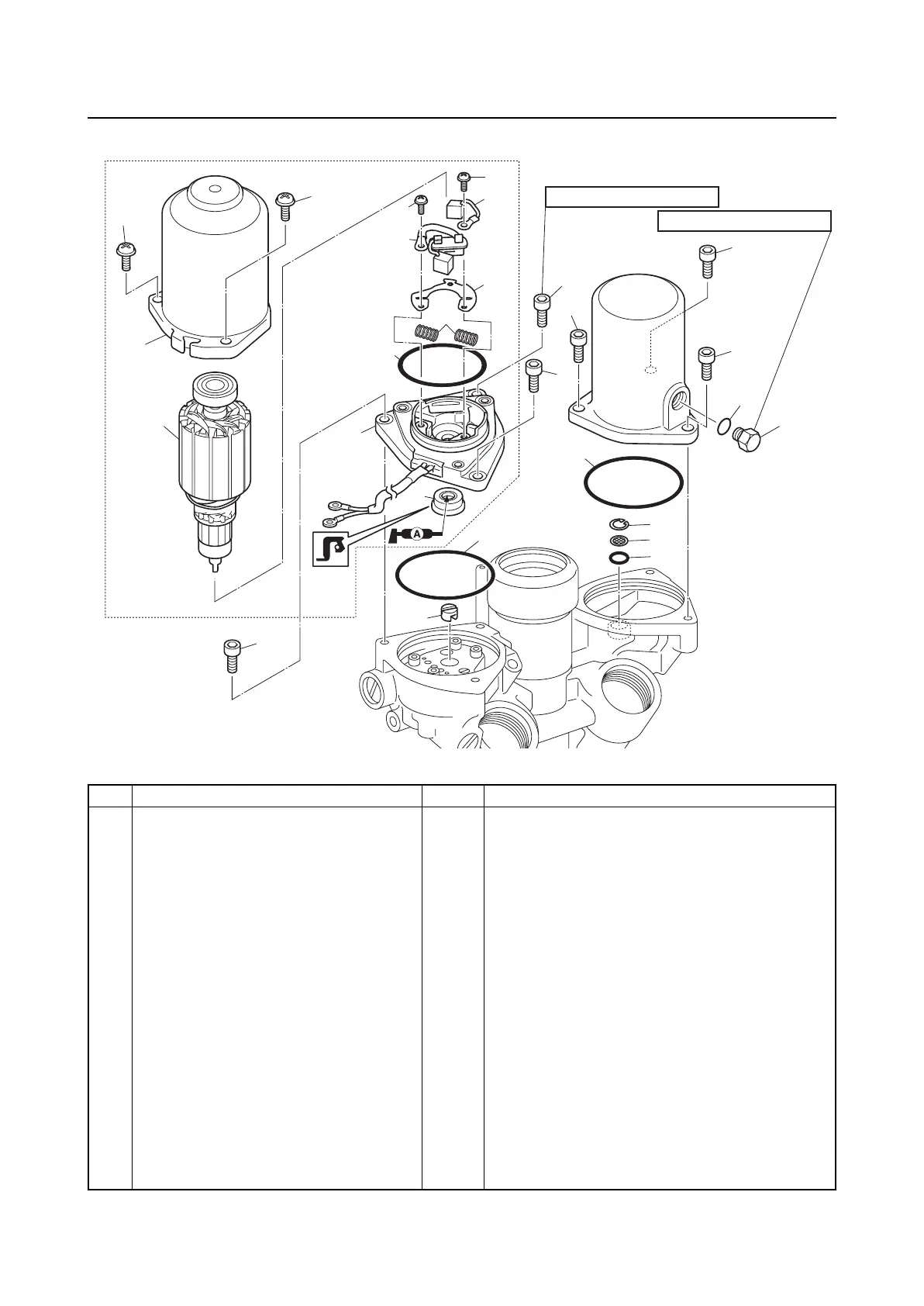 A