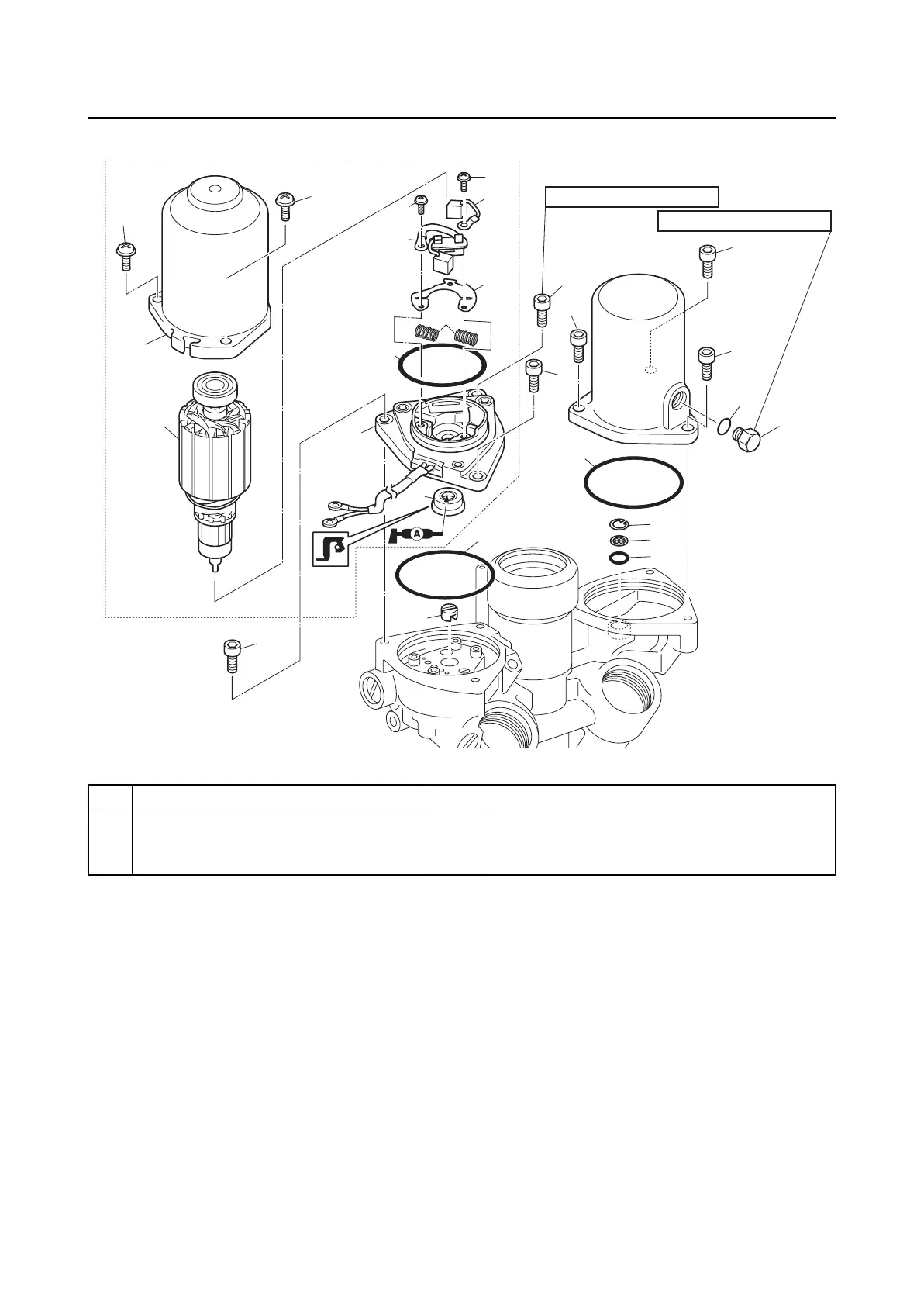 A