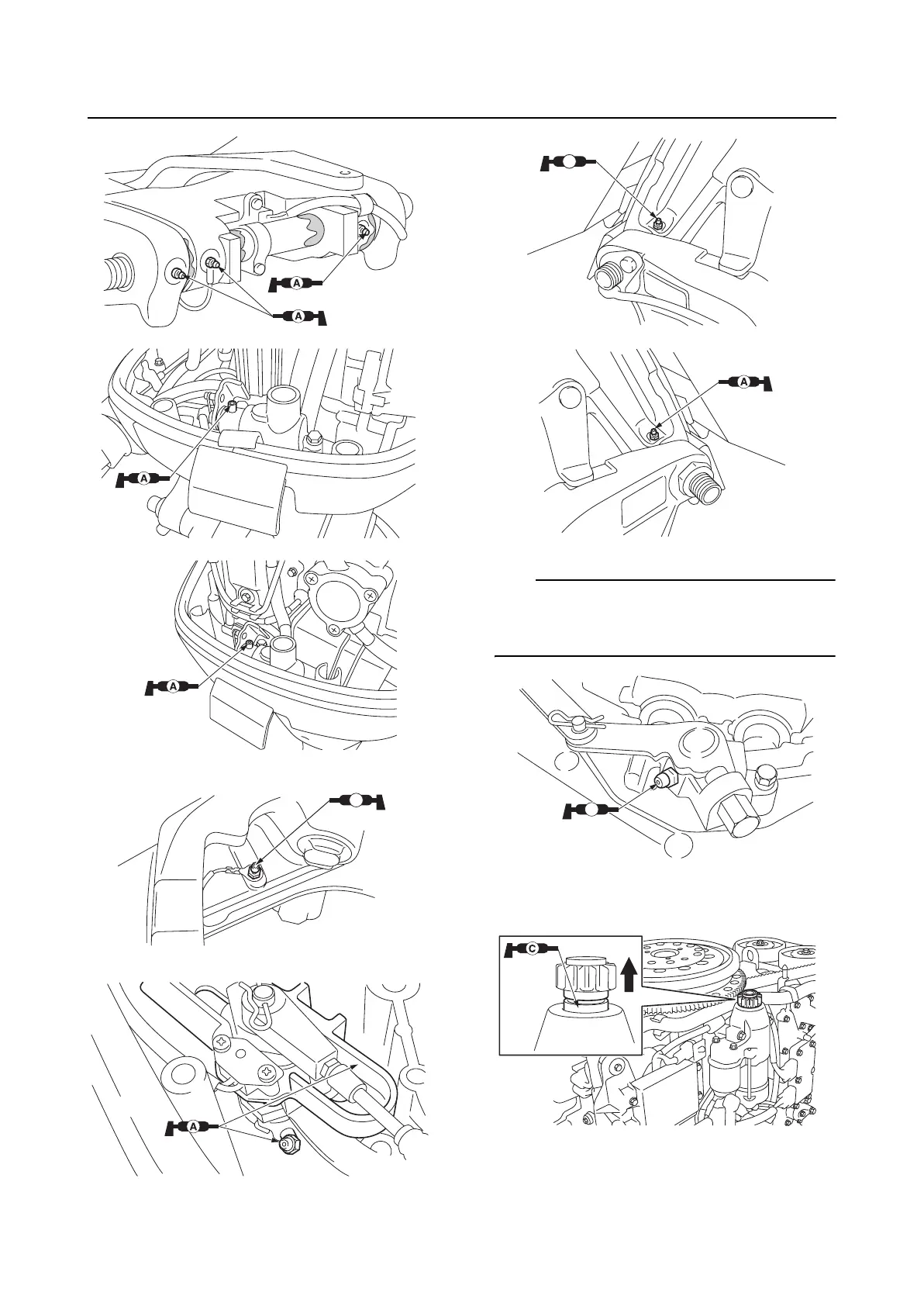 A

A

A

A

A

A

C