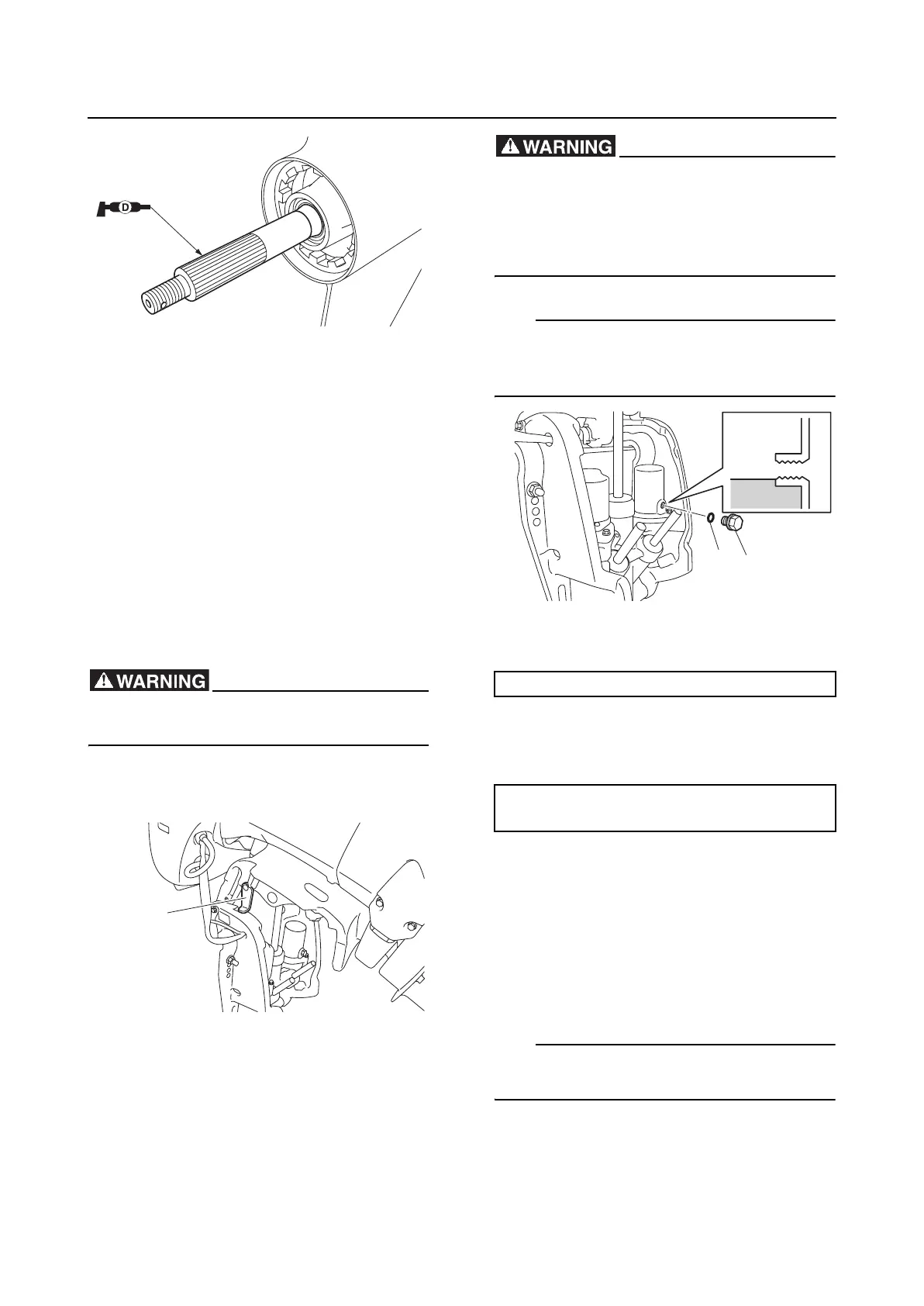 D

WARNING

WARNING