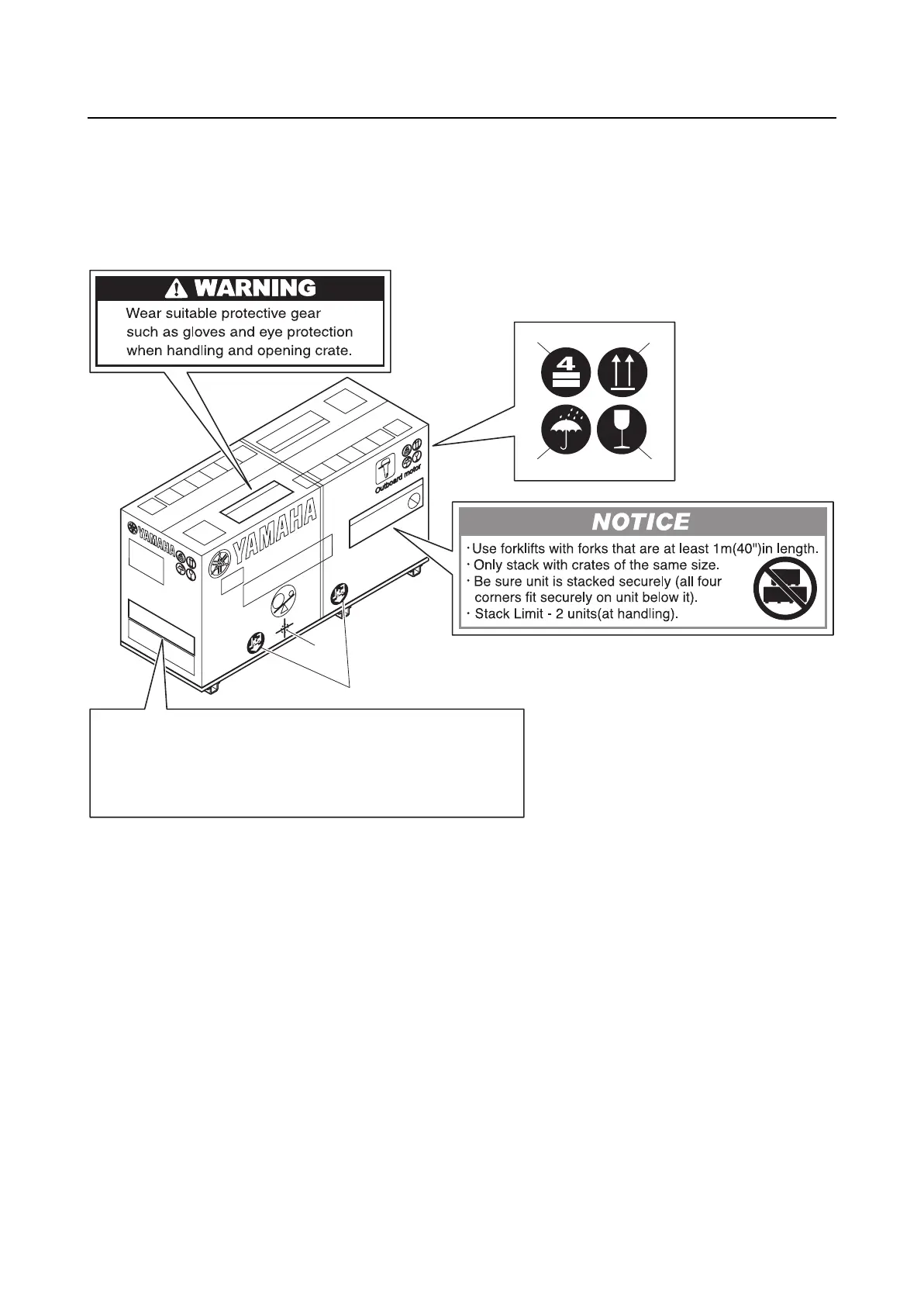 WARNING

Wear suitable protective gear such as gloves and eye protection when handling and opening crate.

4

YAMAHA

YAMAHA

Outboard motor

NOTICE

· Use forklifts with forks that are at least 1m(40")in length.
· Only stack with crates of the same size.
· Be sure unit is stacked securely (all four corners fit securely on unit below it).
· Stack Limit - 2 units(at handling).