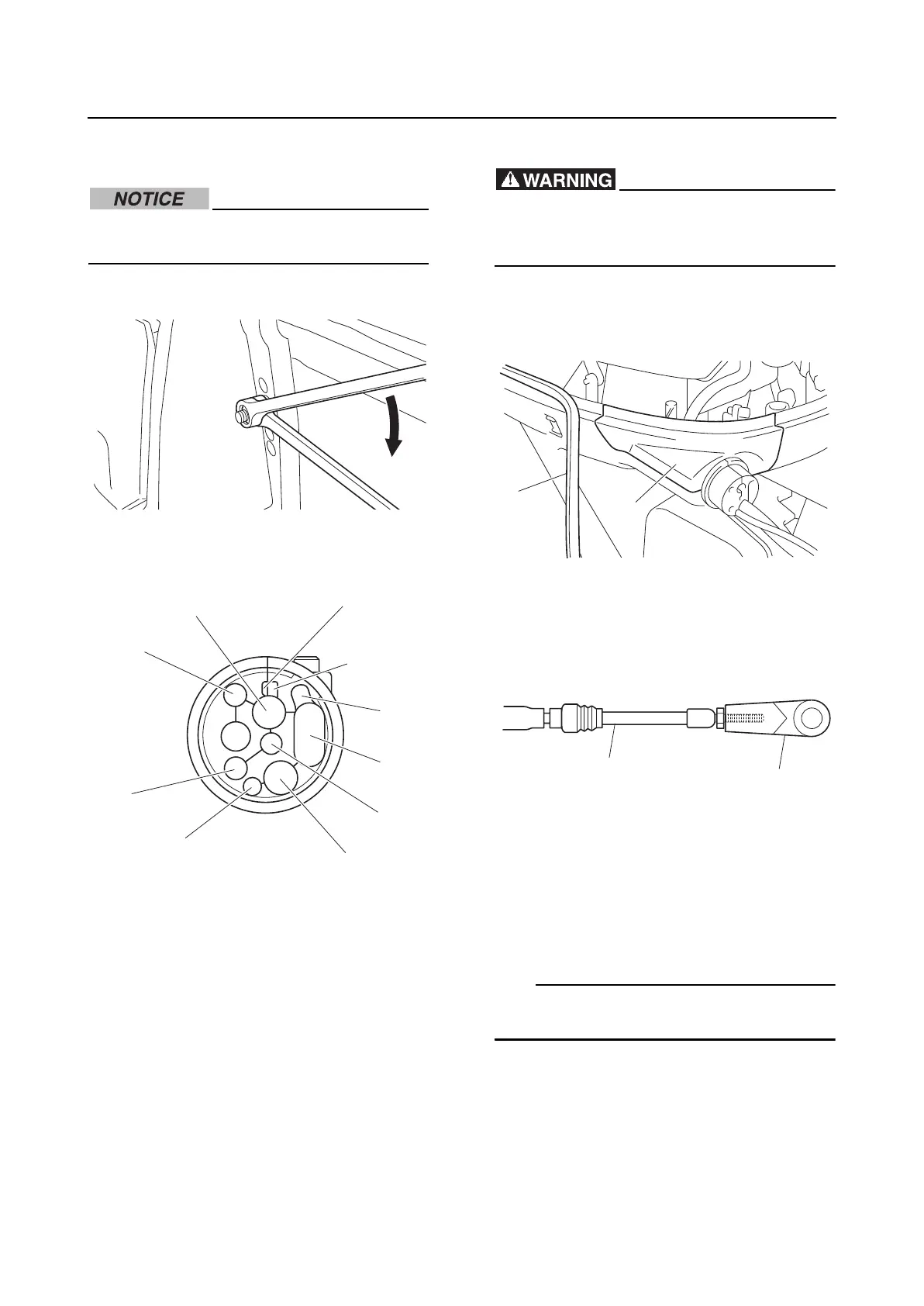 NOTICE

WARNING