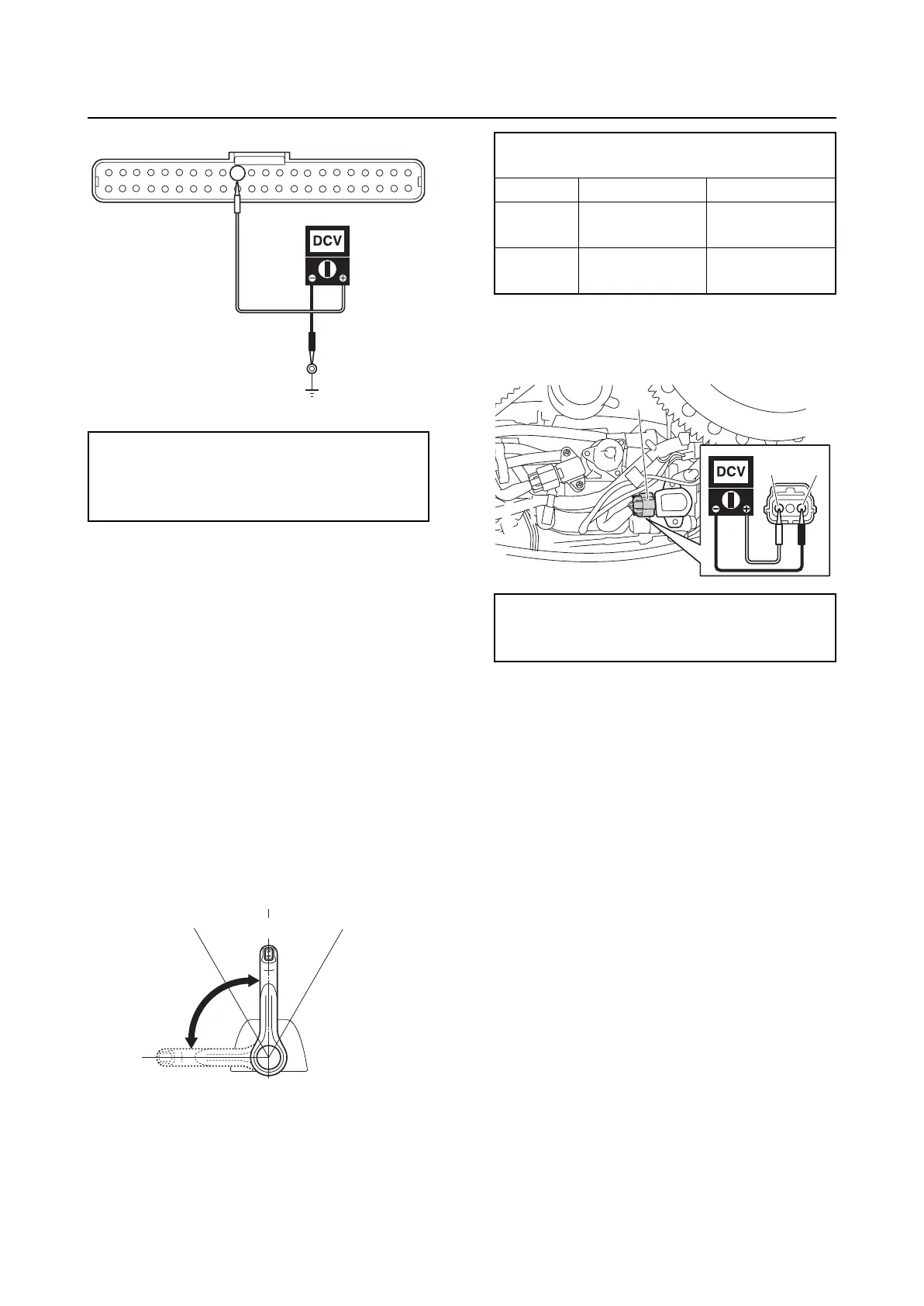 DCV

DCV