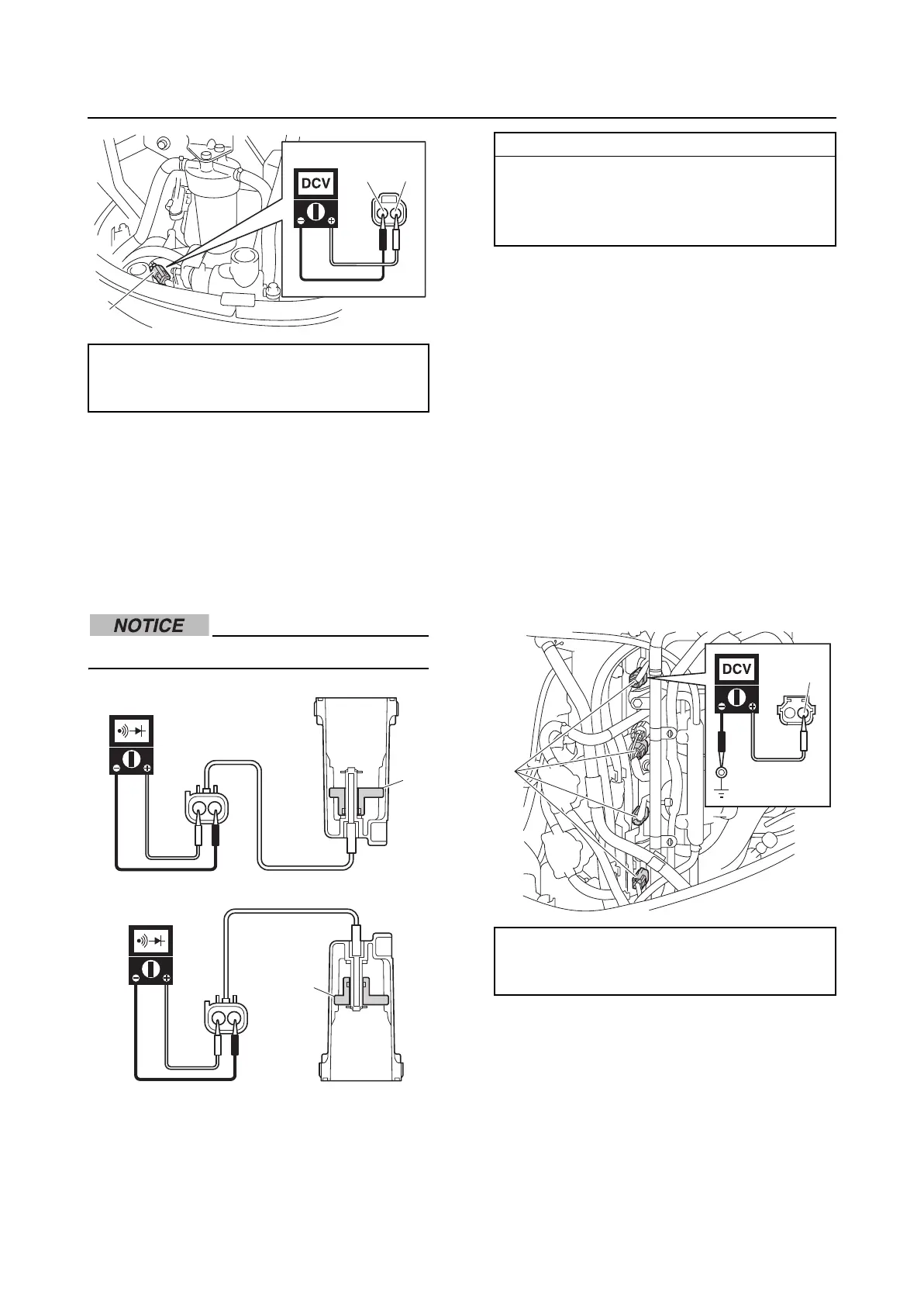 DCV

NOTICE

DCV