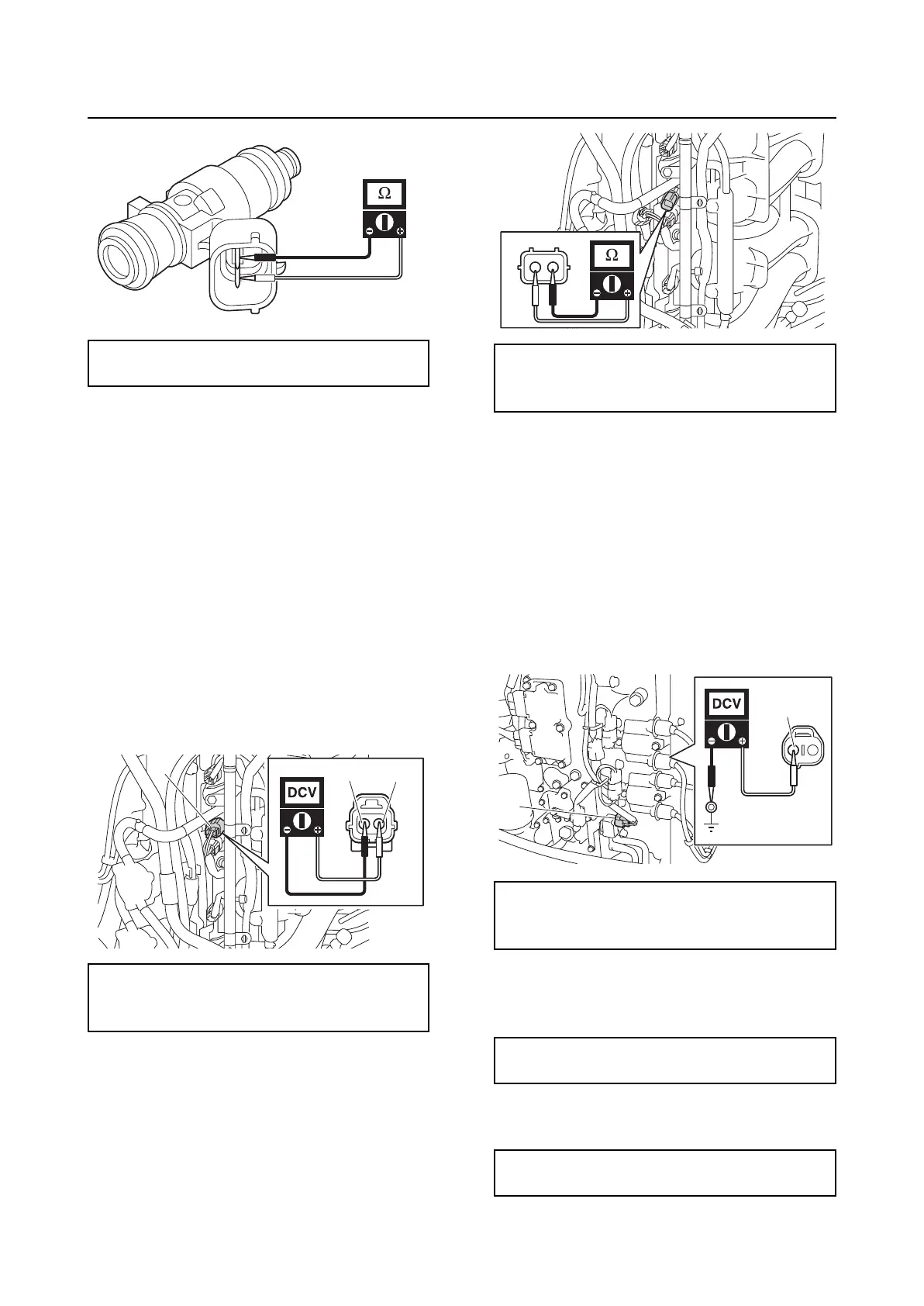 Ω

Ω

DCV

DCV