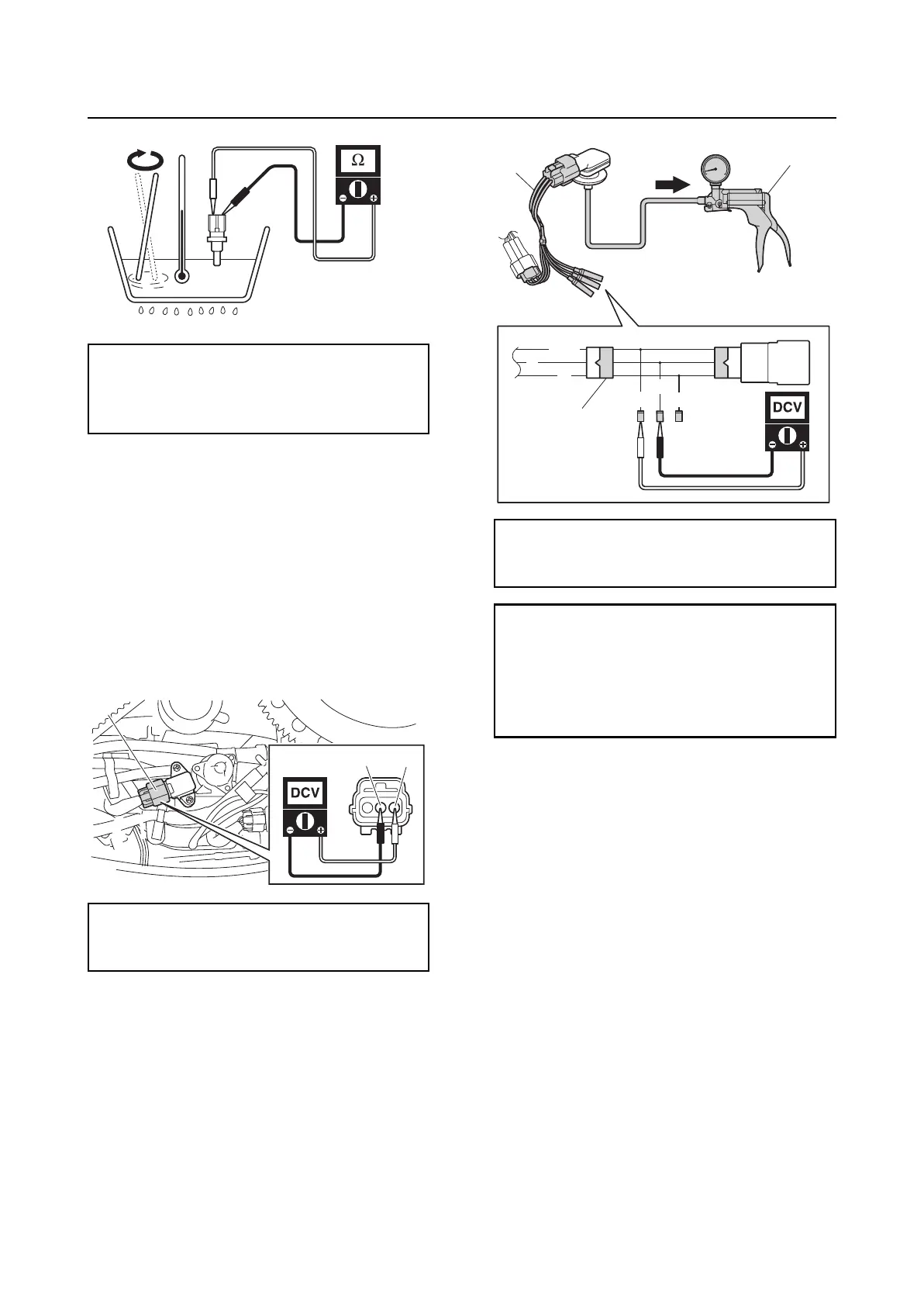 Ω

DCV

DCV