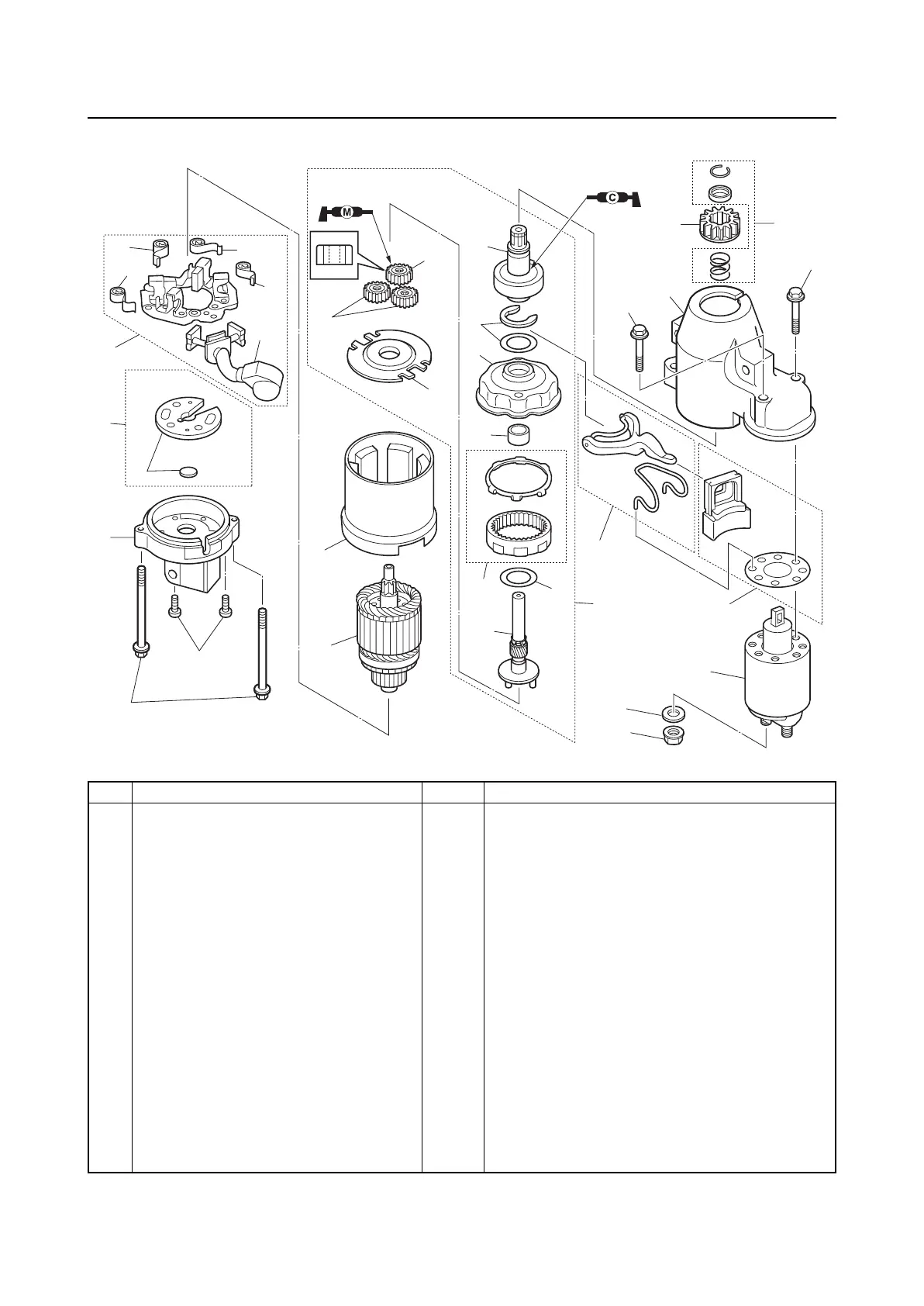 M

C