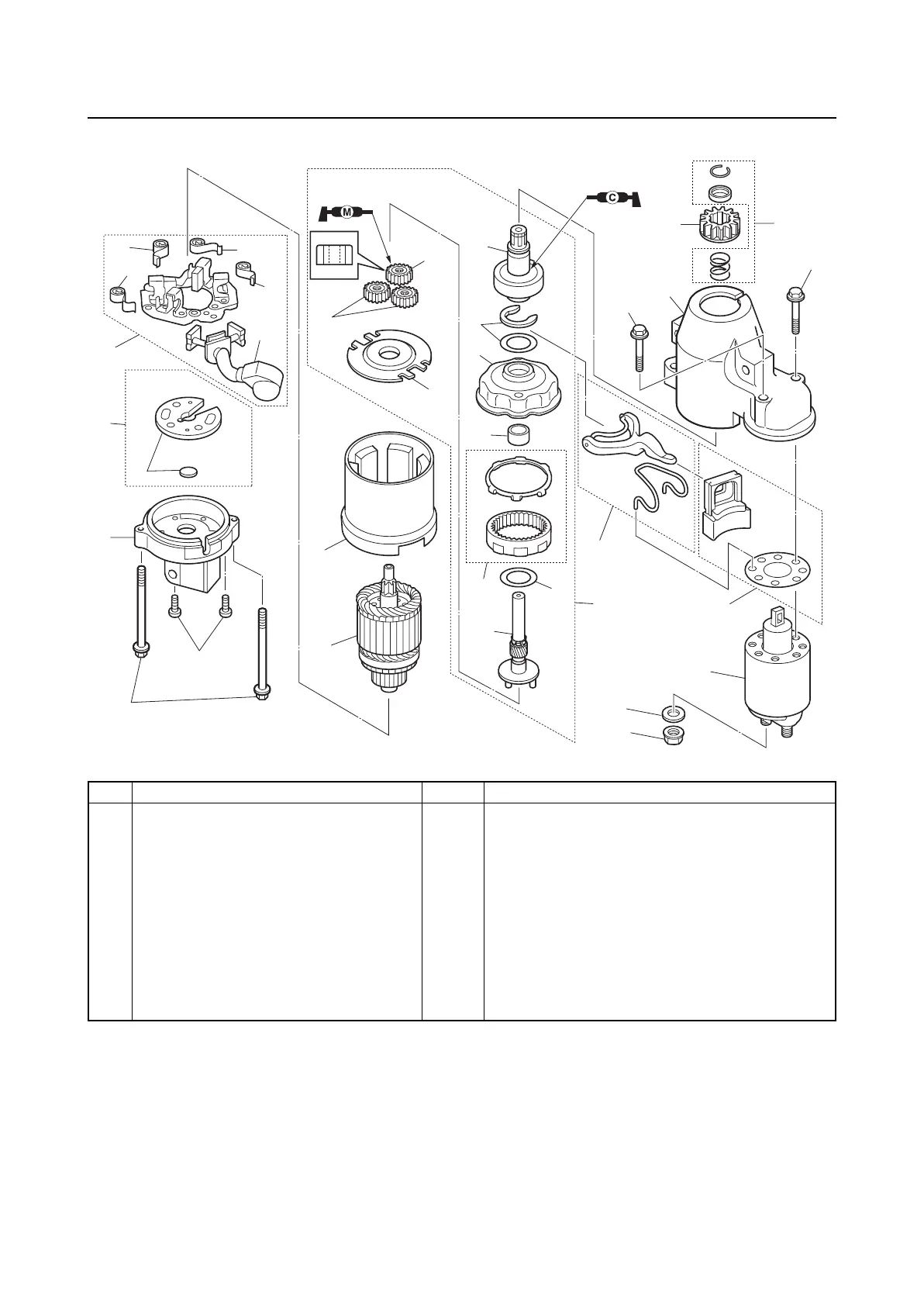 M

C