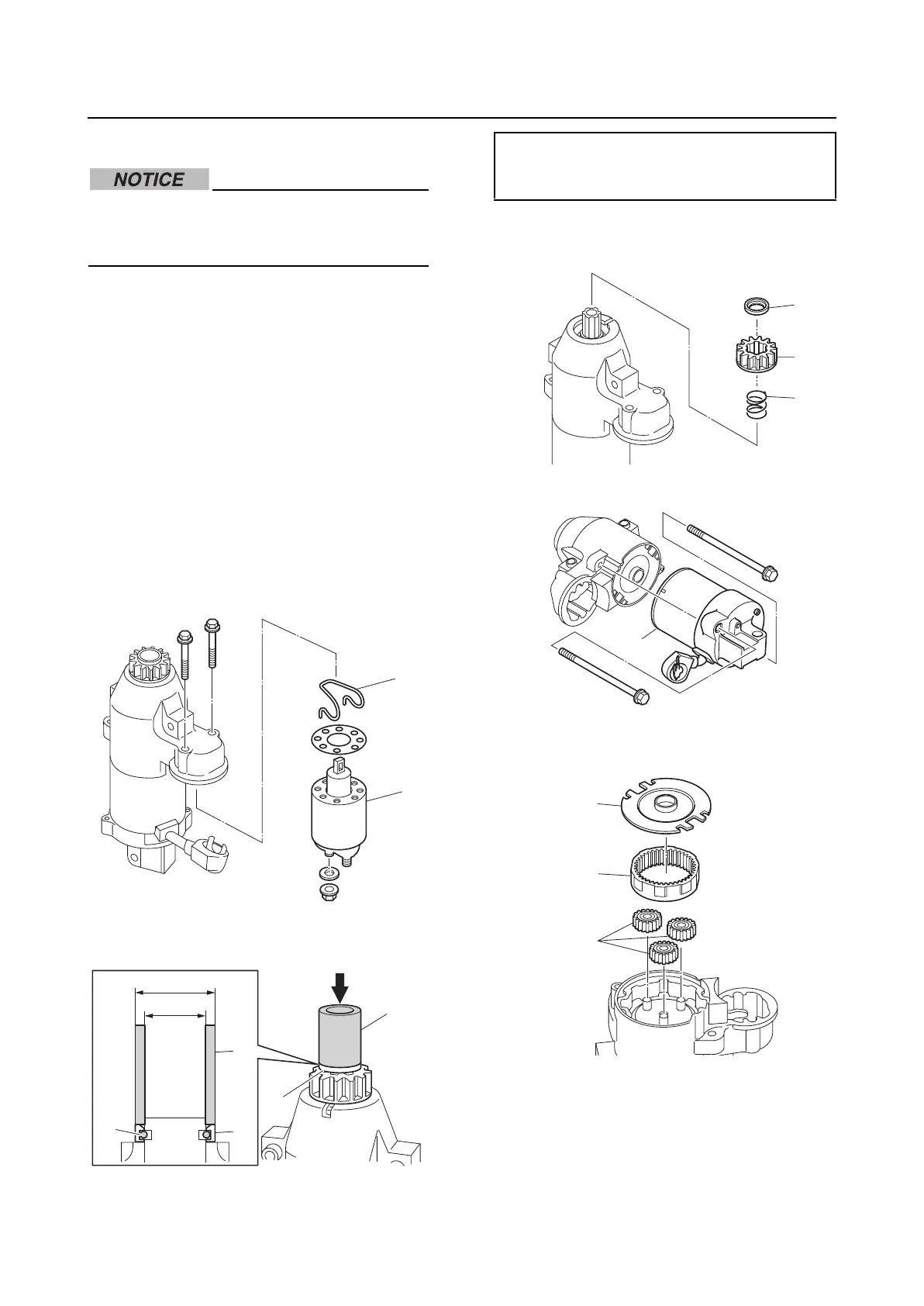 NOTICE