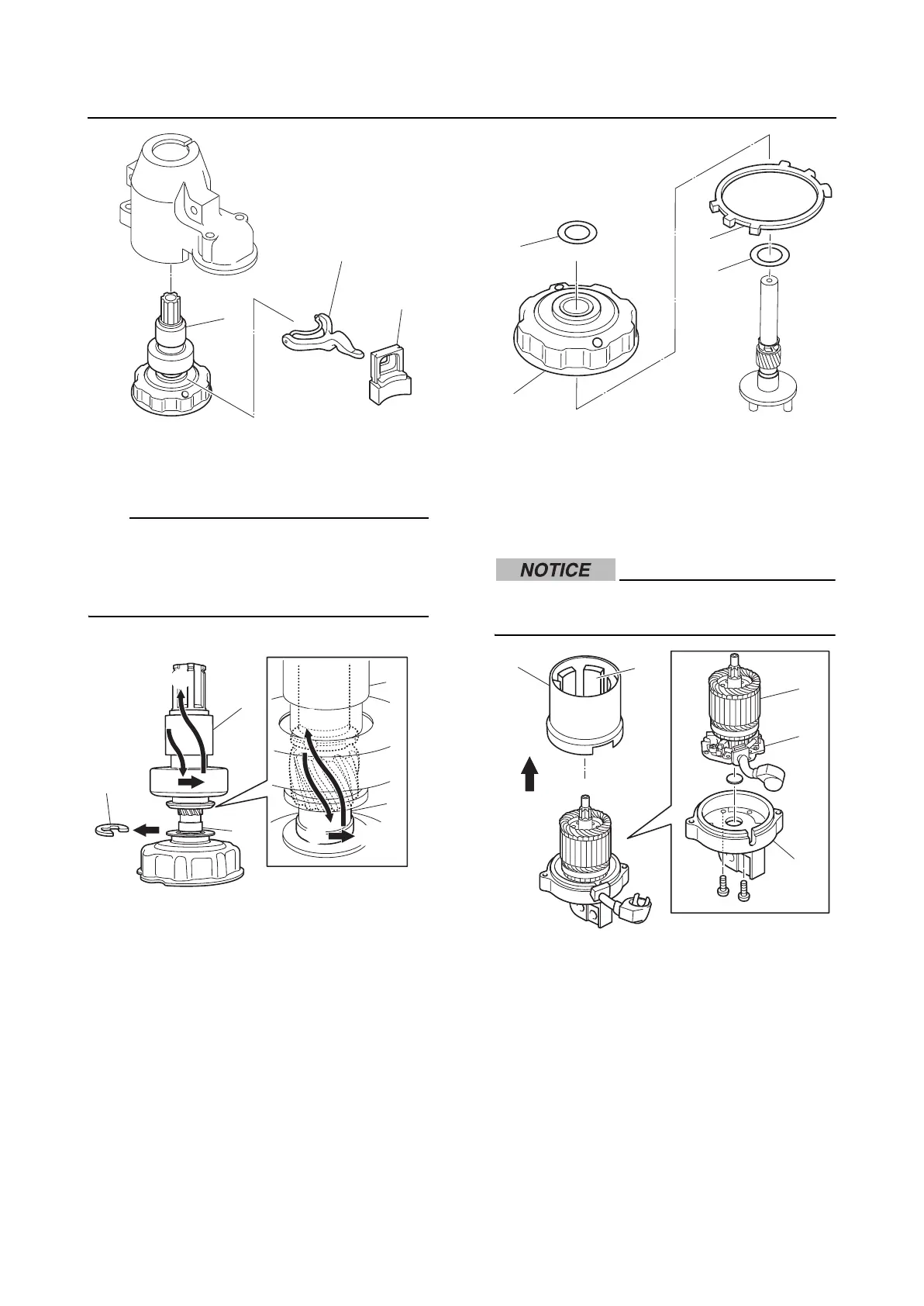 NOTICE