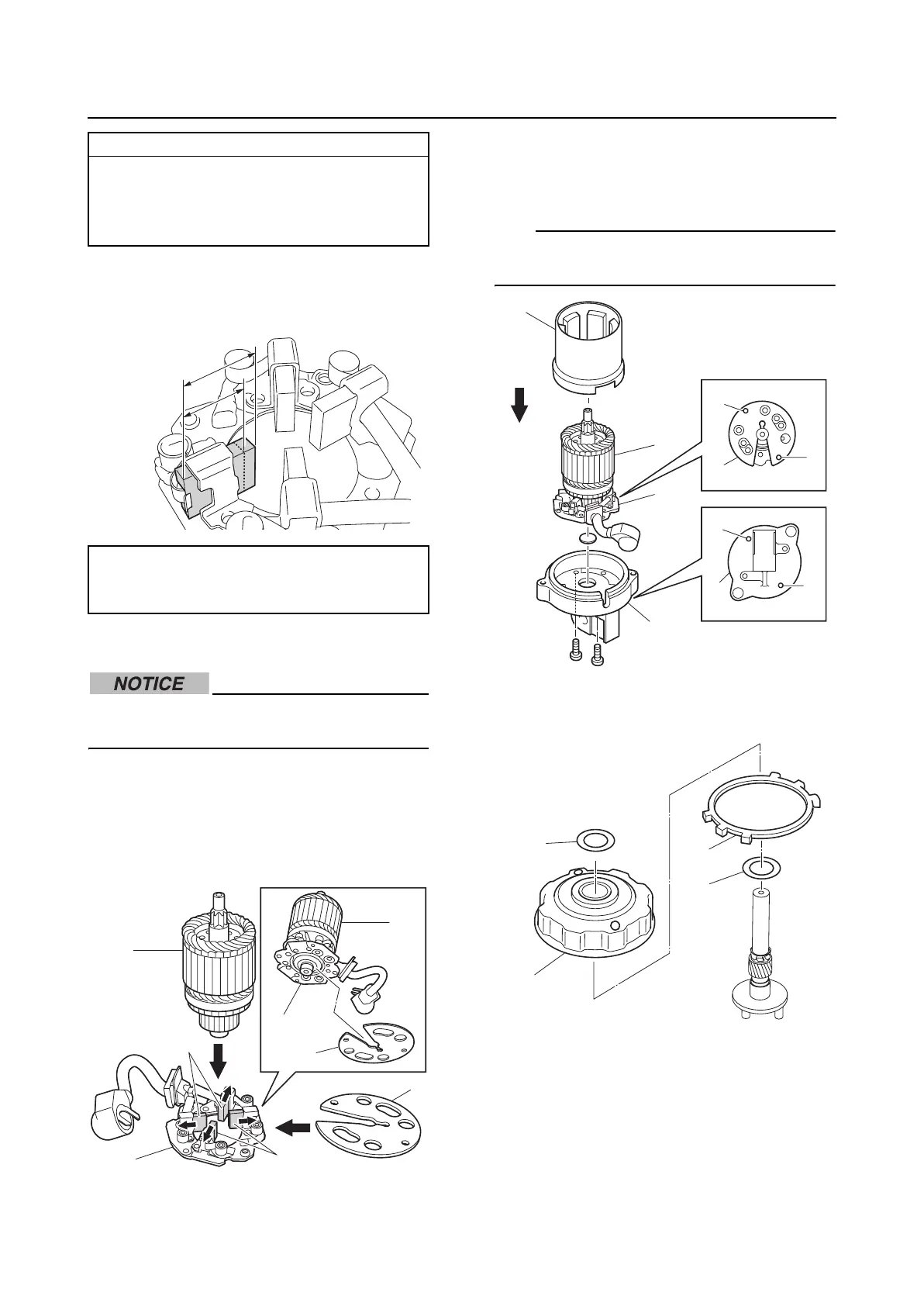 NOTICE