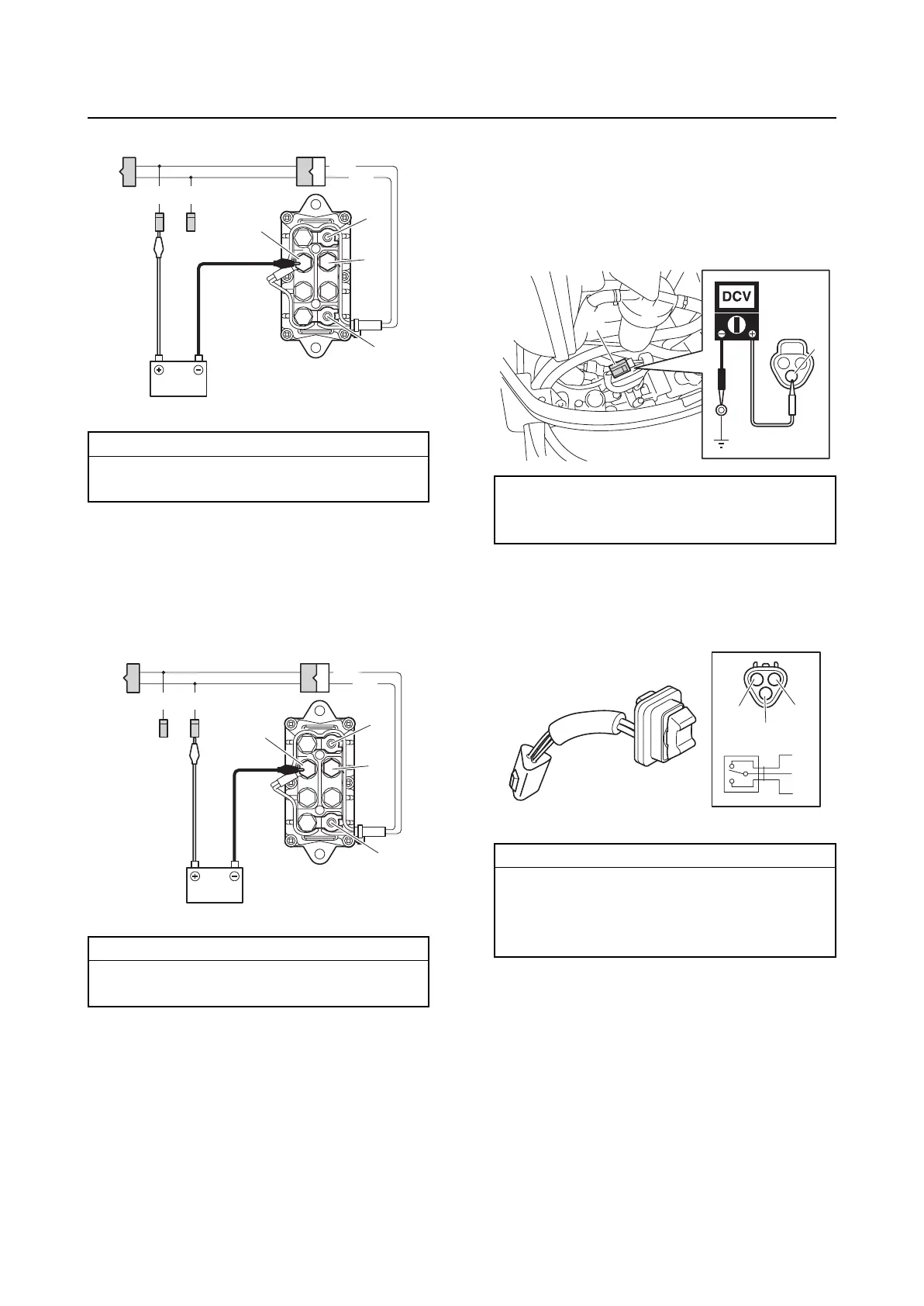 DCV