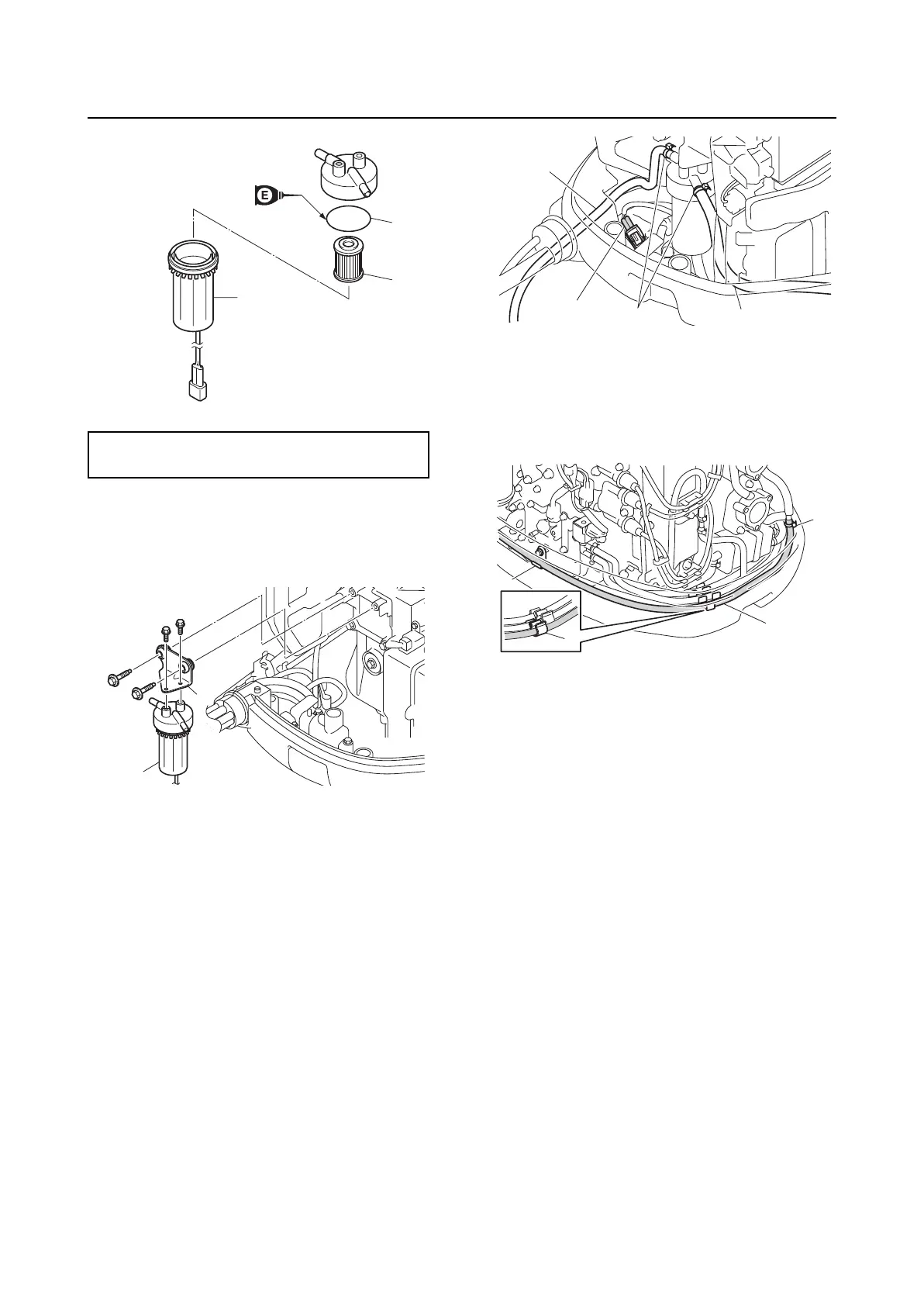 E