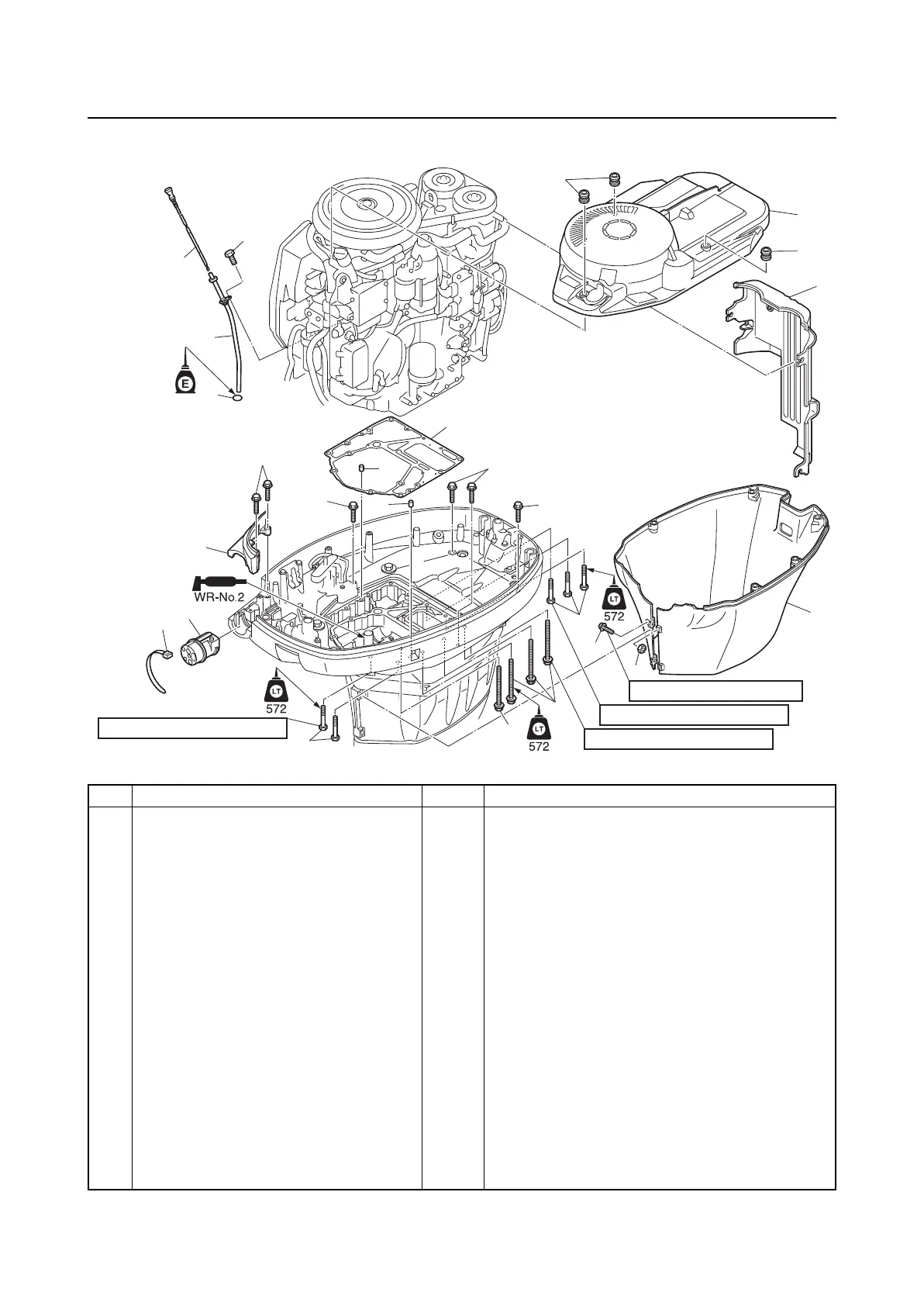 E

WR-No.2

LT
572

LT
572

LT
572