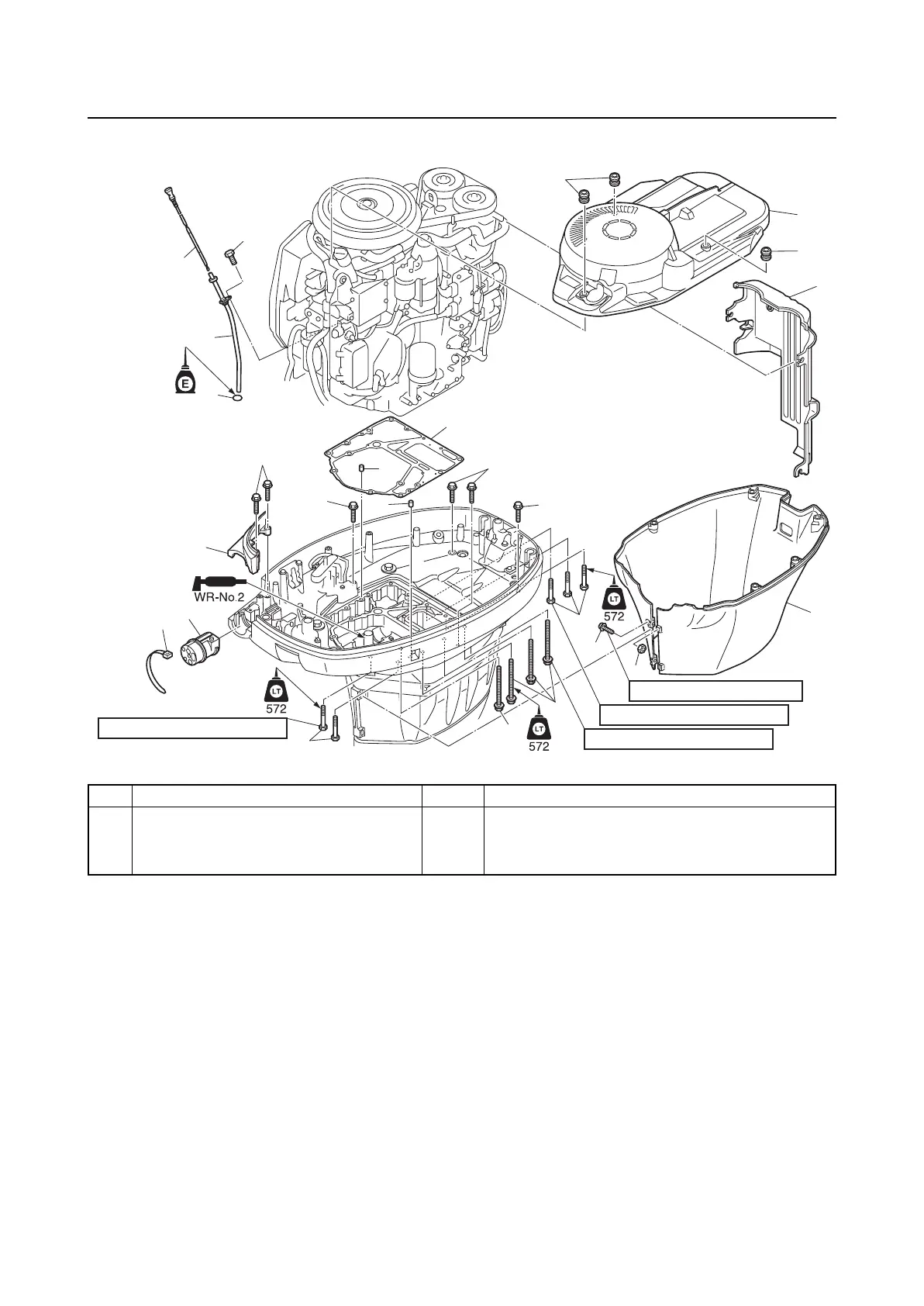 E

WR-No.2

LT
572

LT
572

LT
572