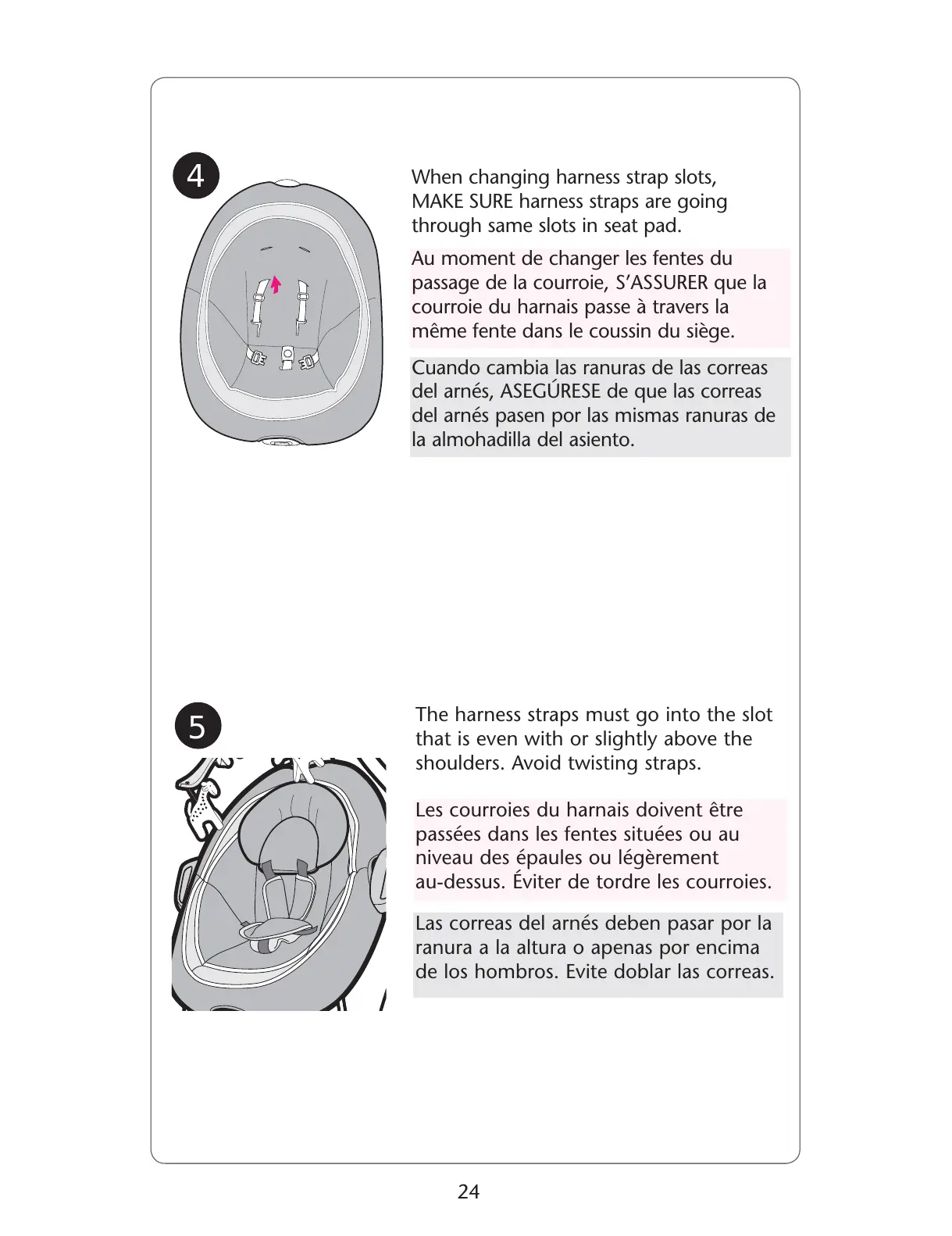 4

When changing harness strap slots, MAKE SURE harness straps are going through same slots in seat pad.

Au moment de changer les fentes du passage de la courroie, S'ASSURER que la courroie du harnais passe à travers la même fente dans le coussin du siège.

Cuando cambia las ranuras de las correas del arnés, ASEGÚRESE de que las correas del arnés pasen por las mismas ranuras de la almohadilla del asiento.

5

The harness straps must go into the slot that is even with or slightly above the shoulders. Avoid twisting straps.

Les courroies du harnais doivent être passées dans les fentes situées ou au niveau des épaules ou légèrement au-dessus. Éviter de tordre les courroies.

Las correas del arnés deben pasar por la ranura a la altura o apenas por encima de los hombros. Evite doblar las correas.

24