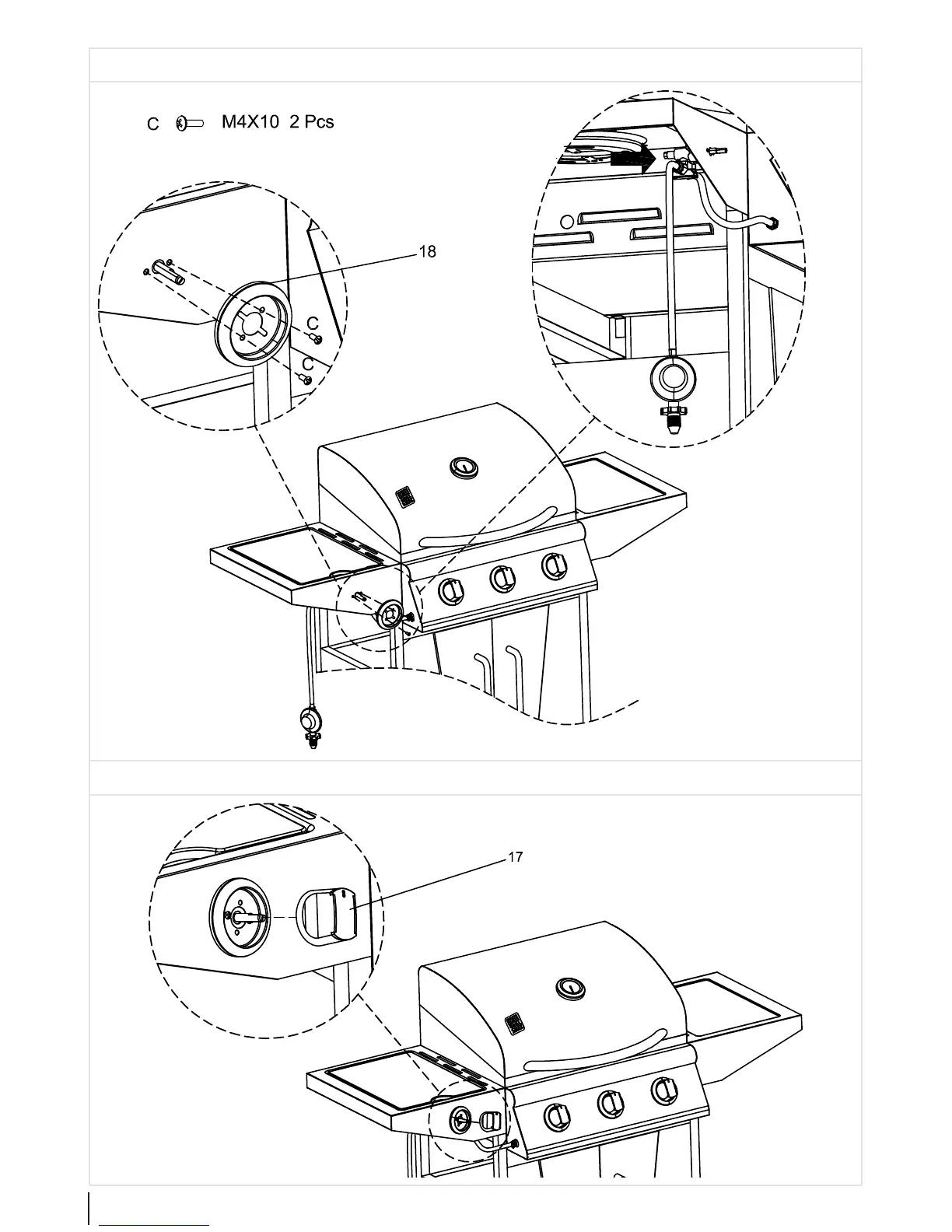 C M4X10 2 Pcs

18

C

C

17