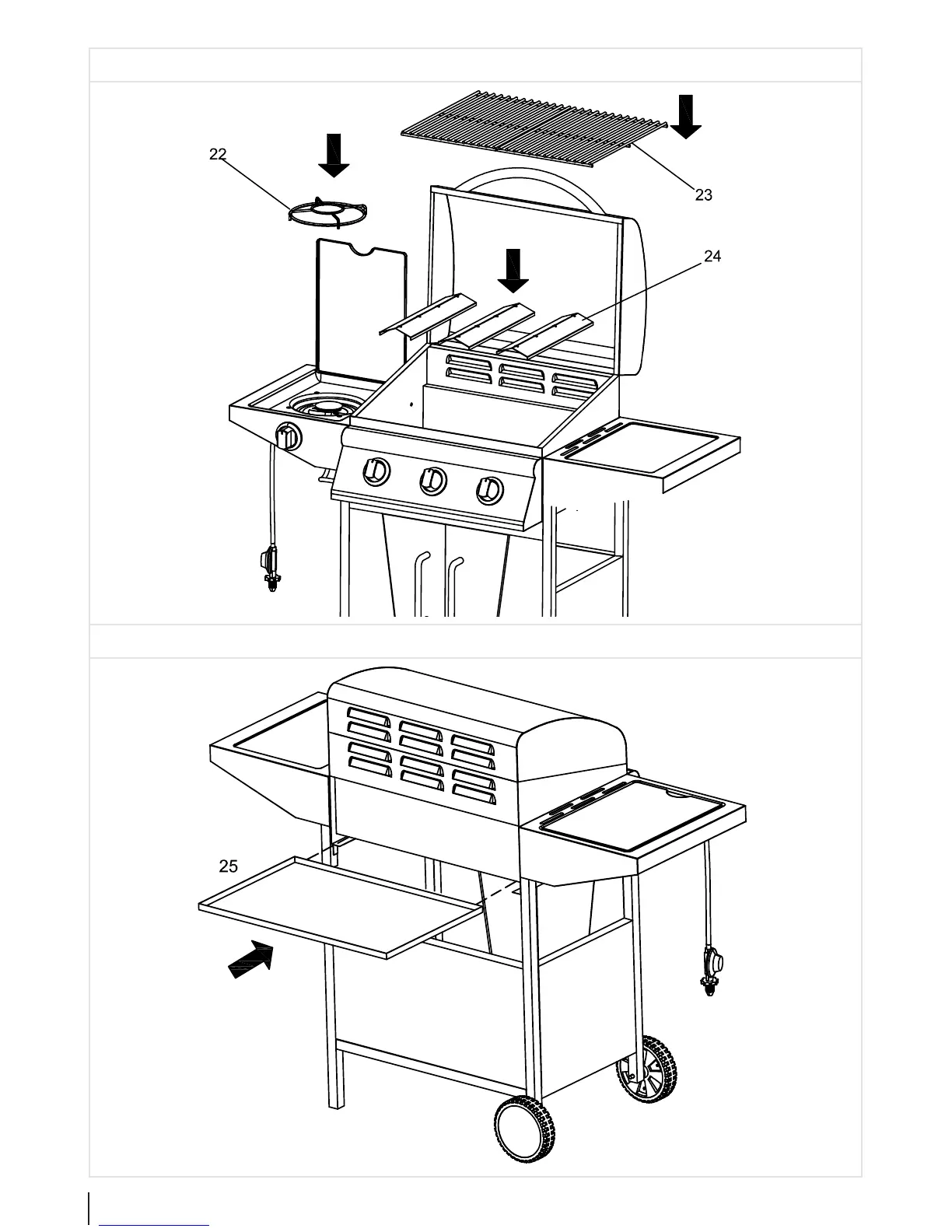 22

23

24

25