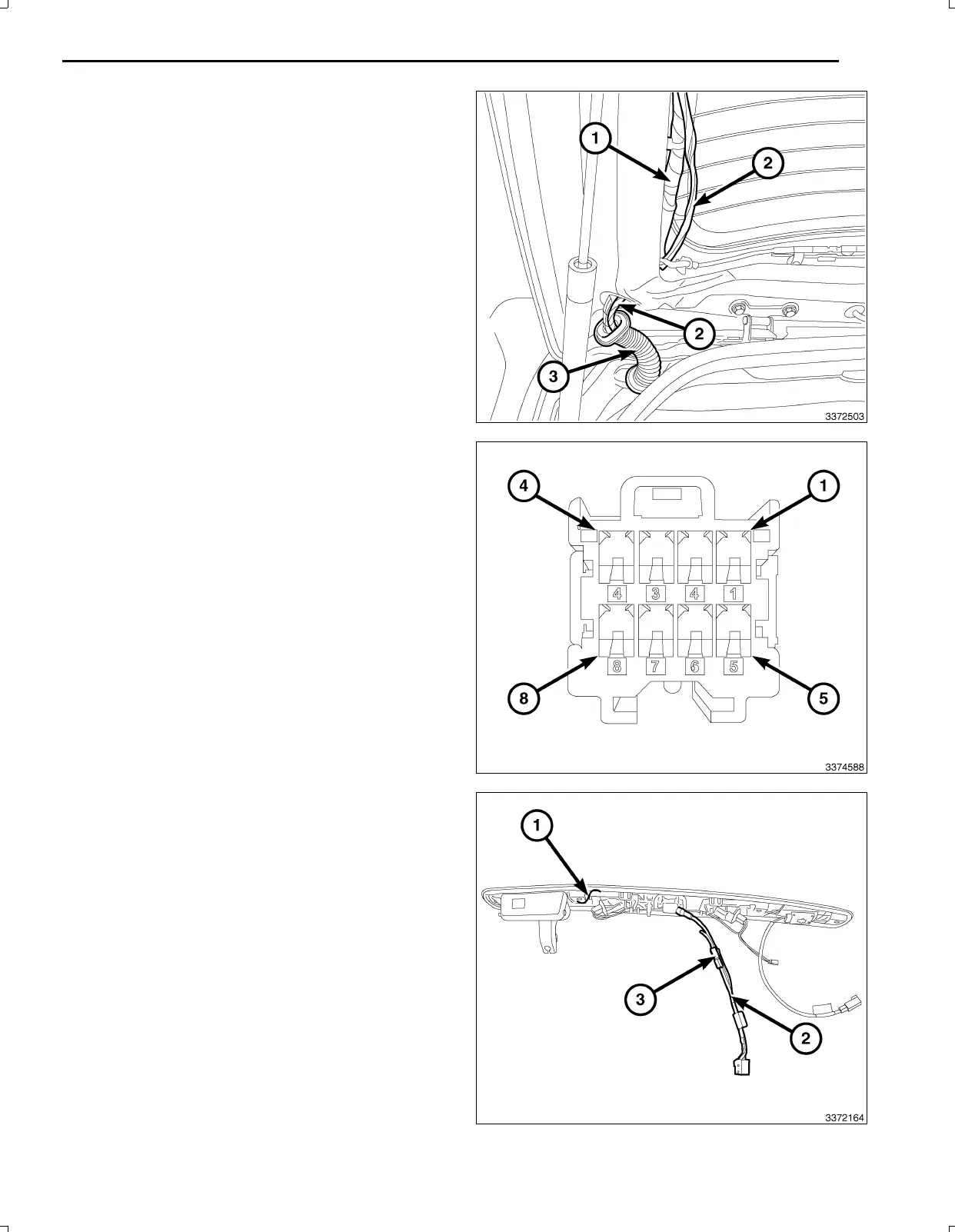 1
2
2
3
3372503

4
1
4 3 4 1
8 7 6 5
8
5
3374588

1
3
2
3372164