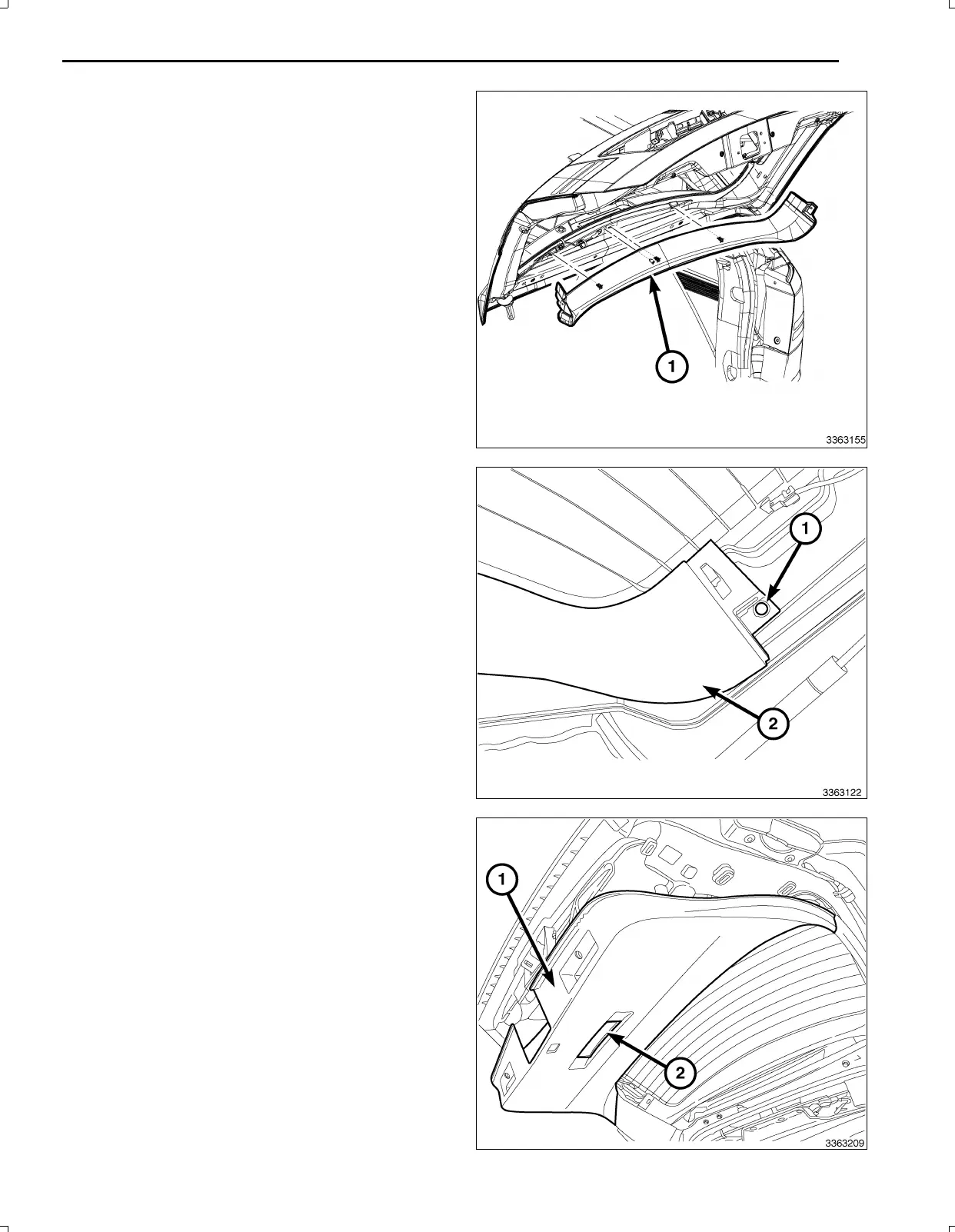 1

3363155

1

2

3363122

1

2

3363209