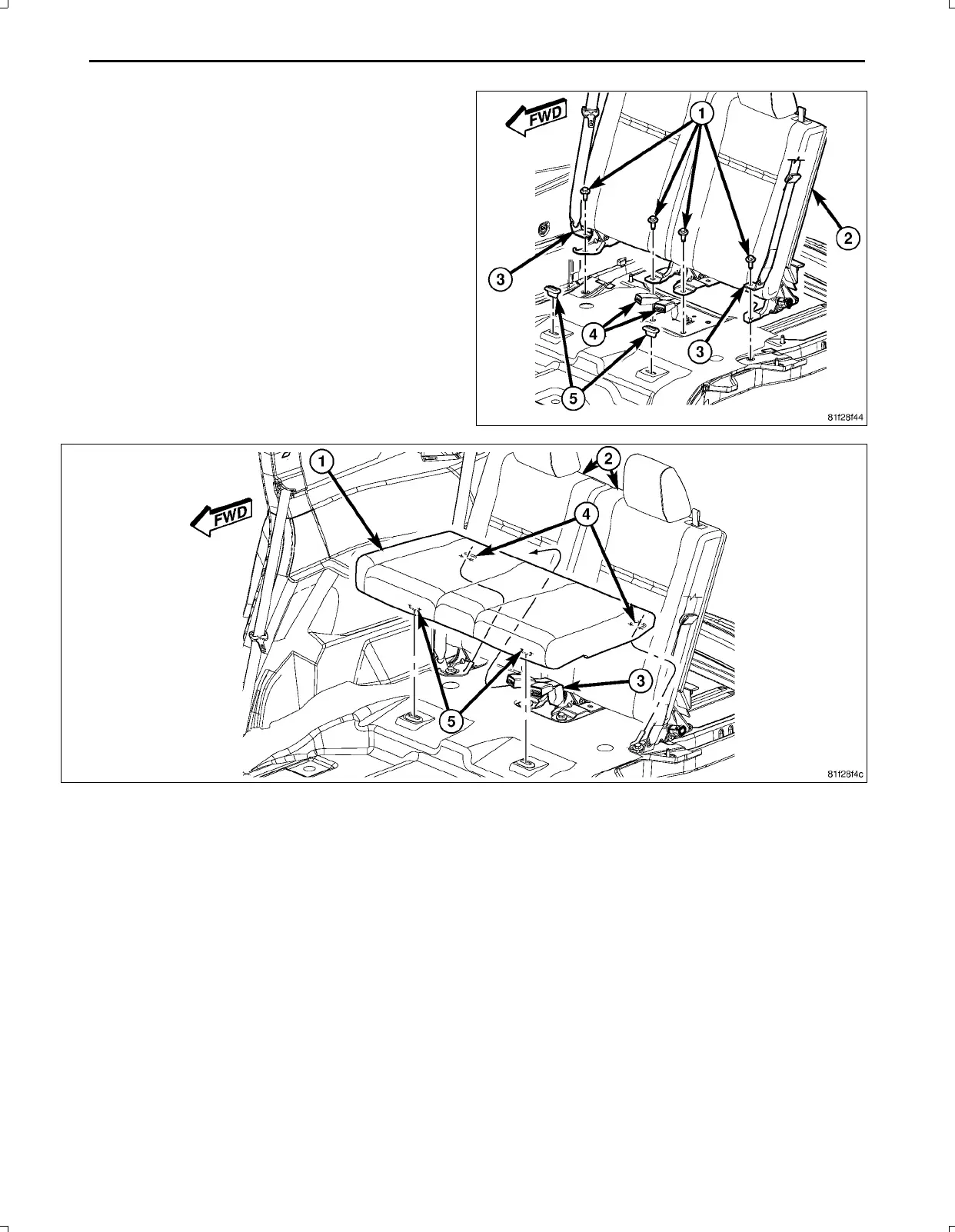 FWD

1

2

3

4

3

5

81f28f44

1

2

FWD

4

3

5

81f28f4c