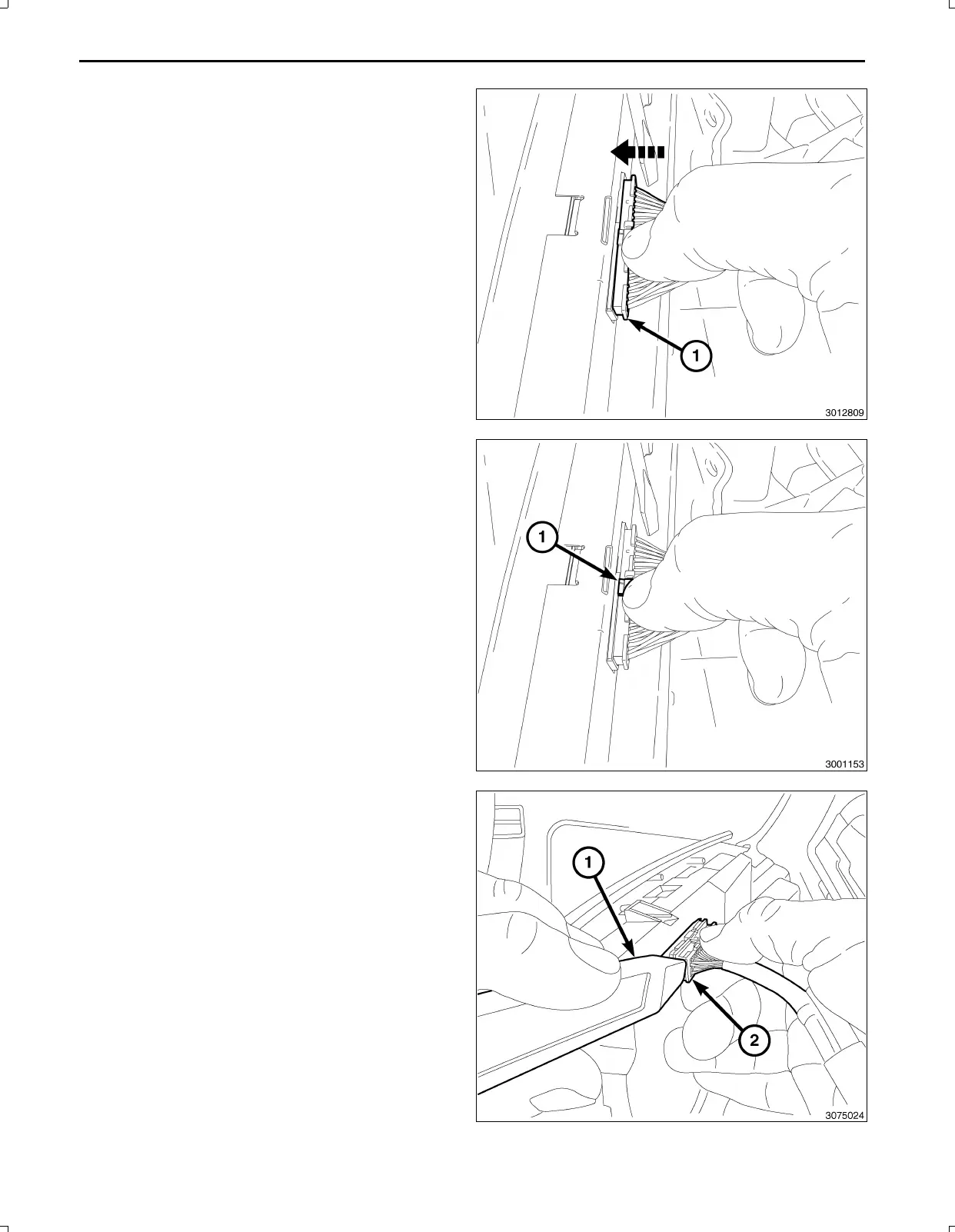 1

3012809

1

3001153

1

2

3075024